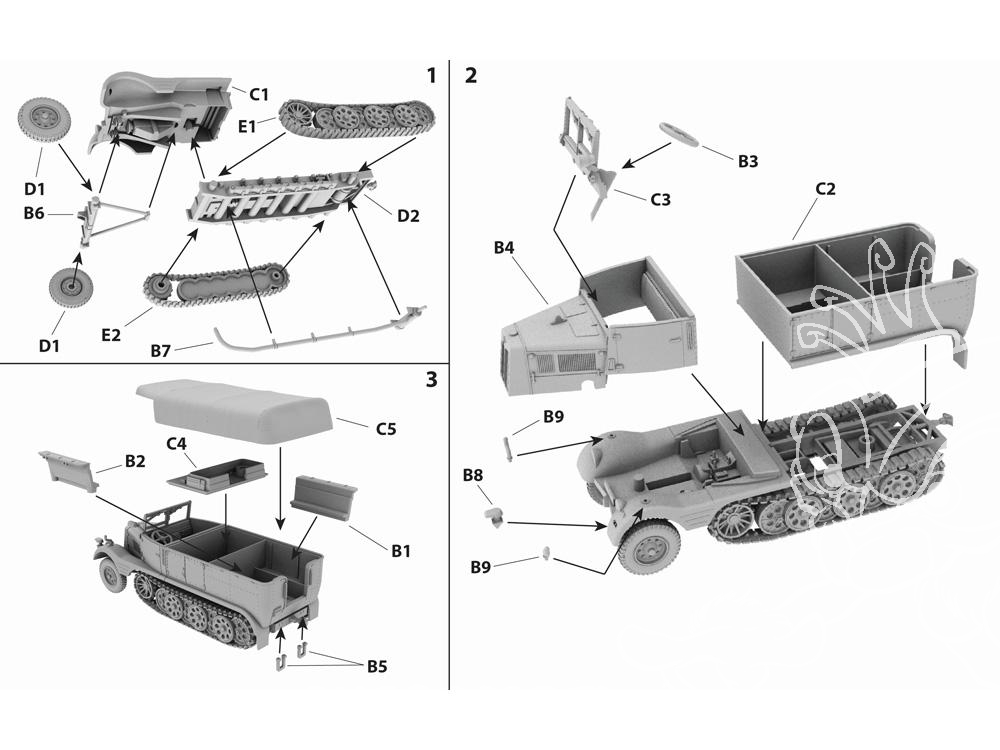 1

C1

E1

D1

B6

D2

D1

E2

B7

2

B3

C3

C2

B4

B9

B8

B9

3

C5

C4

B2

B1

B5