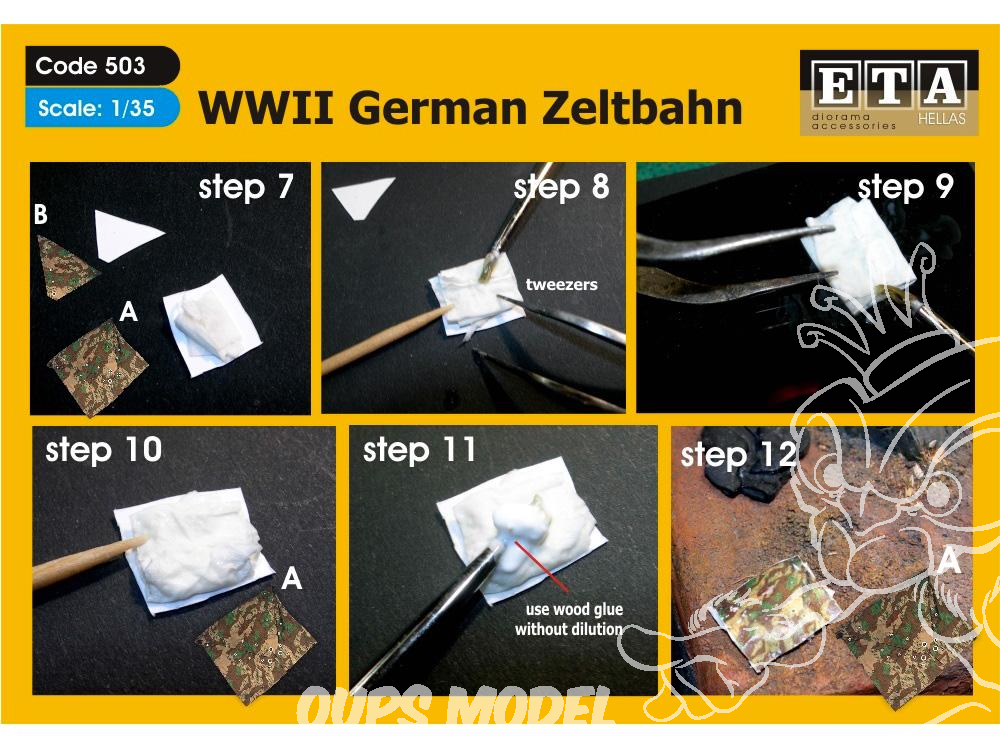 Code 503
Scale: 1/35
WWII German Zeltbahn

ETA
diorama accessories
HELLAS

step 7
B
A

step 8
tweezers

step 9

step 10
A

step 11
use wood glue without dilution

step 12
A

OUPS MODEL