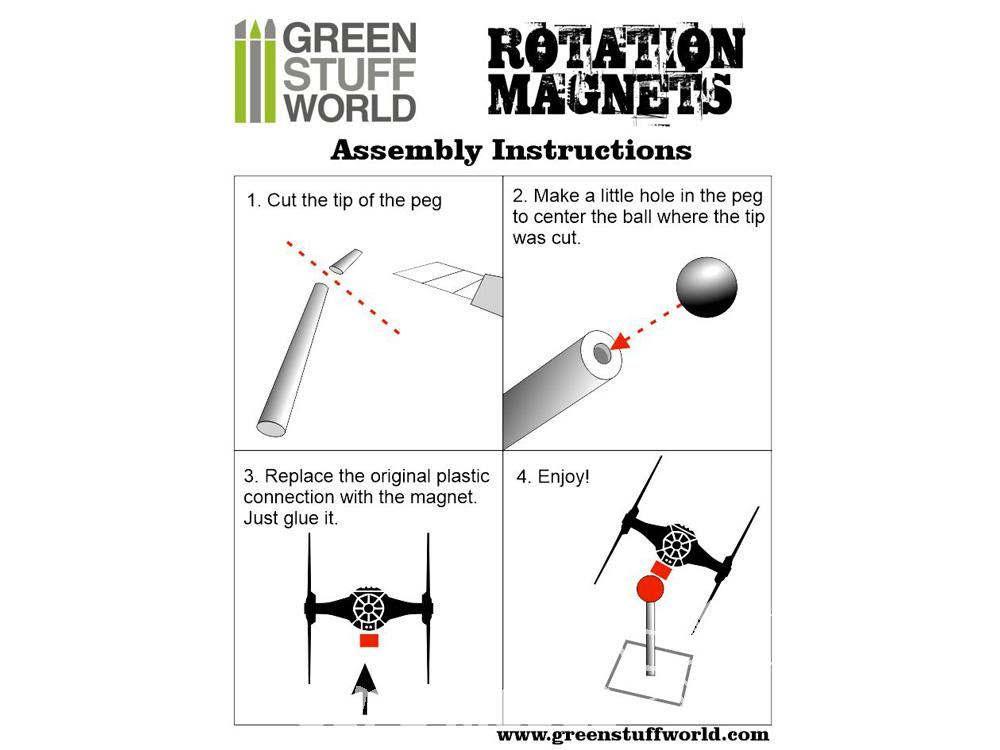 GREEN STUFF WORLD

ROTATION MAGNETS

Assembly Instructions

1. Cut the tip of the peg

2. Make a little hole in the peg to center the ball where the tip was cut.

3. Replace the original plastic connection with the magnet. Just glue it.

4. Enjoy!

www.greenstuffworld.com