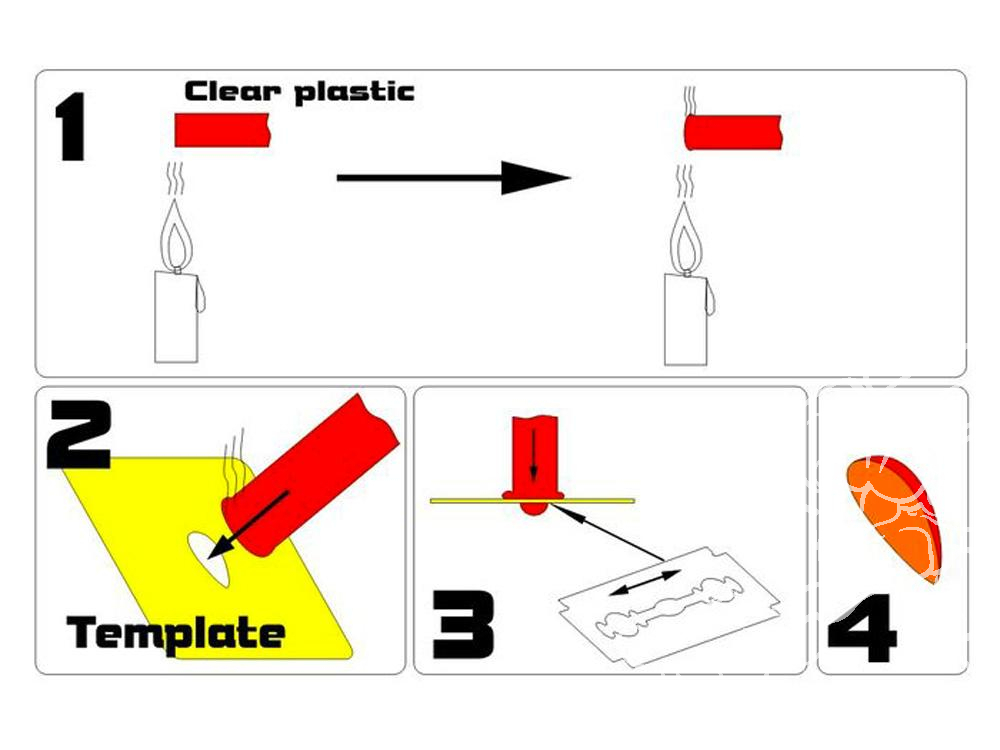 1
Clear plastic

2
Template

3

4