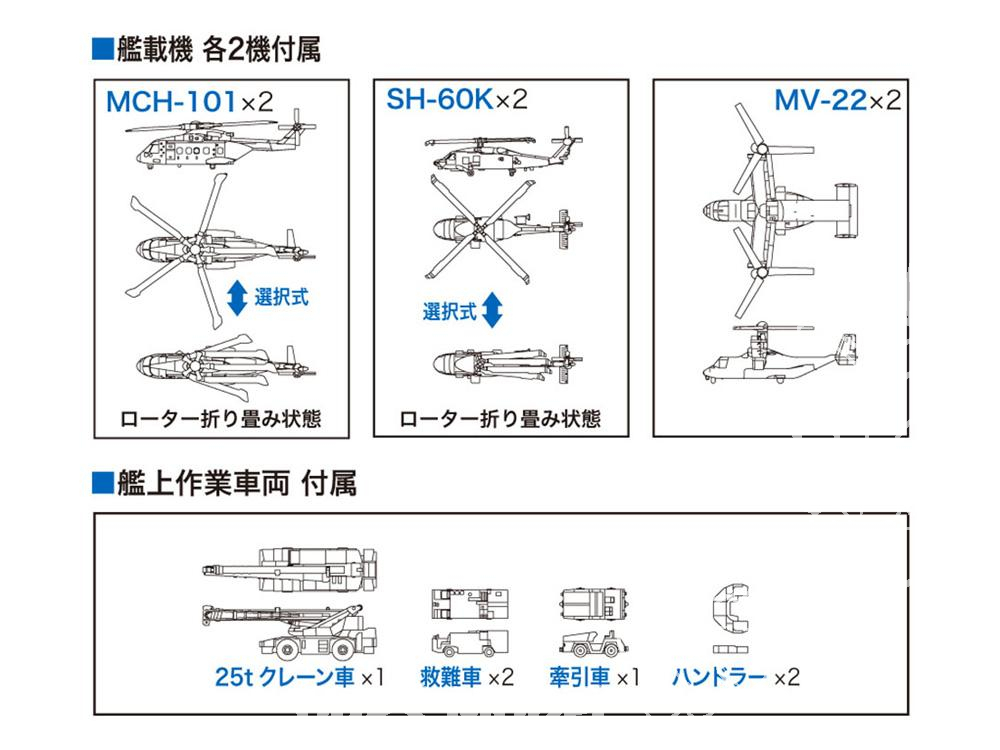 ■艦載機 各2機付属

MCH-101×2

選択式

ローター折り畳み状態

SH-60K×2

選択式

ローター折り畳み状態

MV-22×2

■艦上作業車両 付属

25t クレーン車 ×1

救難車 ×2

牽引車 ×1

ハンドラー ×2