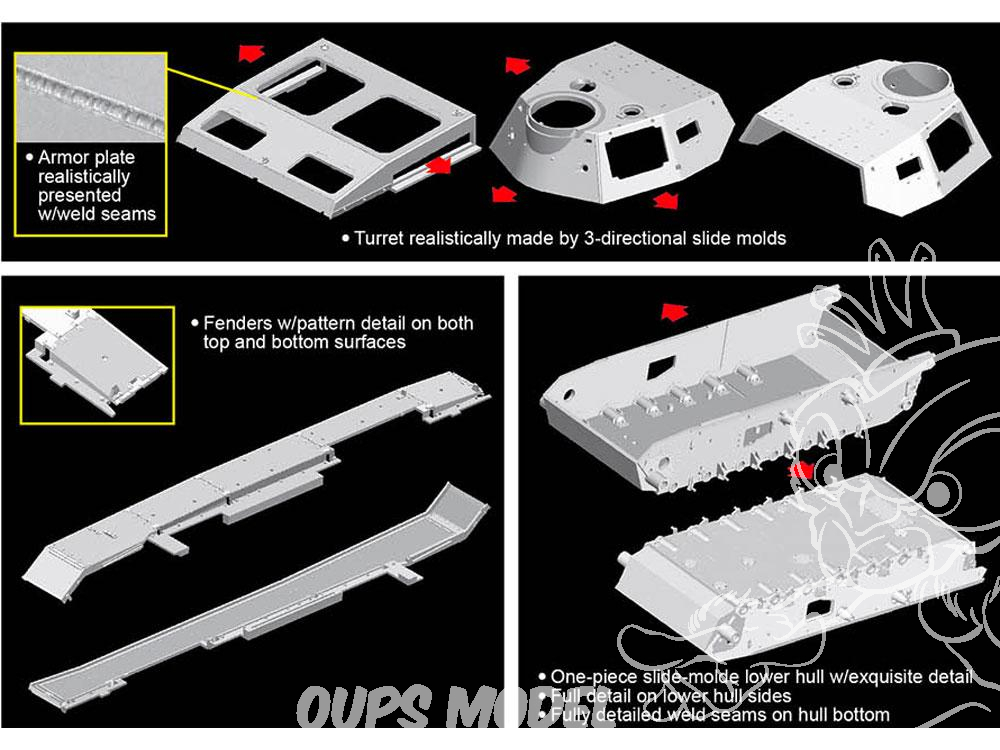 • Armor plate realistically presented w/weld seams

• Turret realistically made by 3-directional slide molds

• Fenders w/pattern detail on both top and bottom surfaces

• One-piece slide-molde lower hull w/exquisite detail
• Full detail on lower hull sides
• Fully detailed weld seams on hull bottom

OUPS MODEL