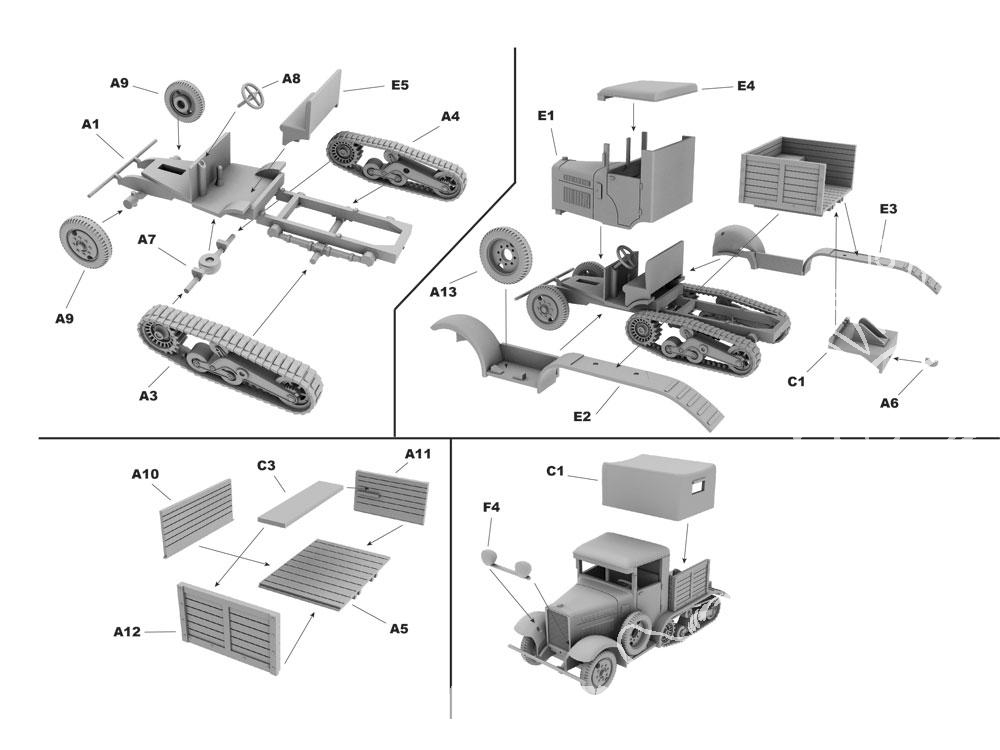 A9
A8
E5
A1
A4
A7
A9
A3
E4
E1
E3
A13
C1
A6
E2
A10
C3
A11
A12
A5
C1
F4