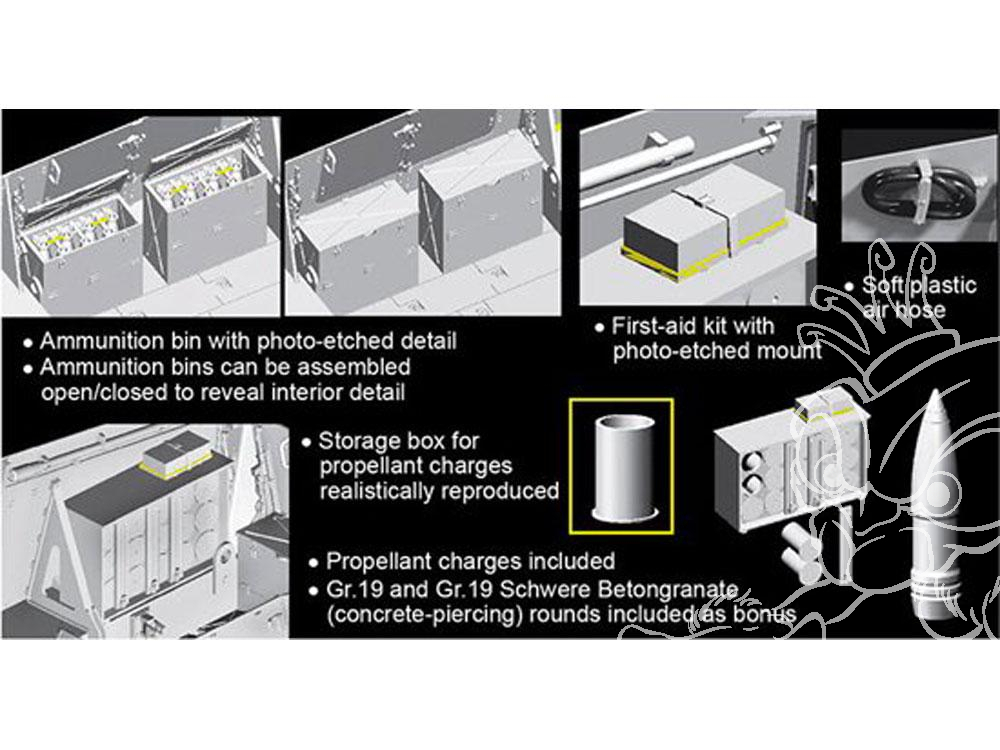 • Ammunition bin with photo-etched detail
• Ammunition bins can be assembled open/closed to reveal interior detail

• First-aid kit with photo-etched mount

• Soft plastic air hose

• Storage box for propellant charges realistically reproduced

• Propellant charges included
• Gr.19 and Gr.19 Schwere Betongranate (concrete-piercing) rounds included as bonus