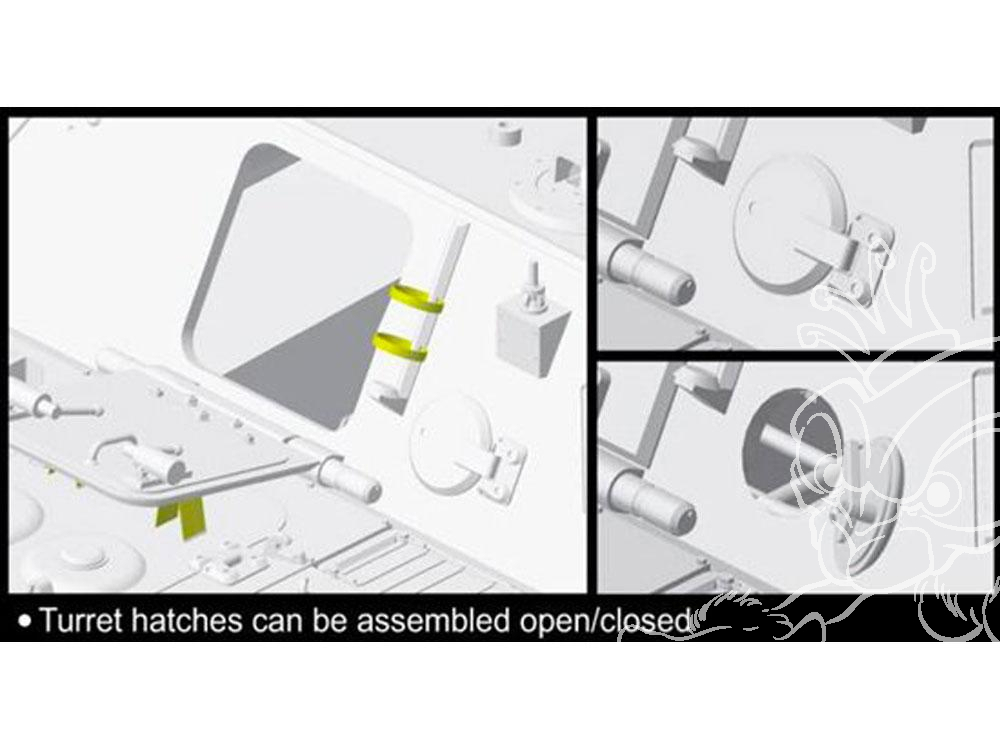 • Turret hatches can be assembled open/closed