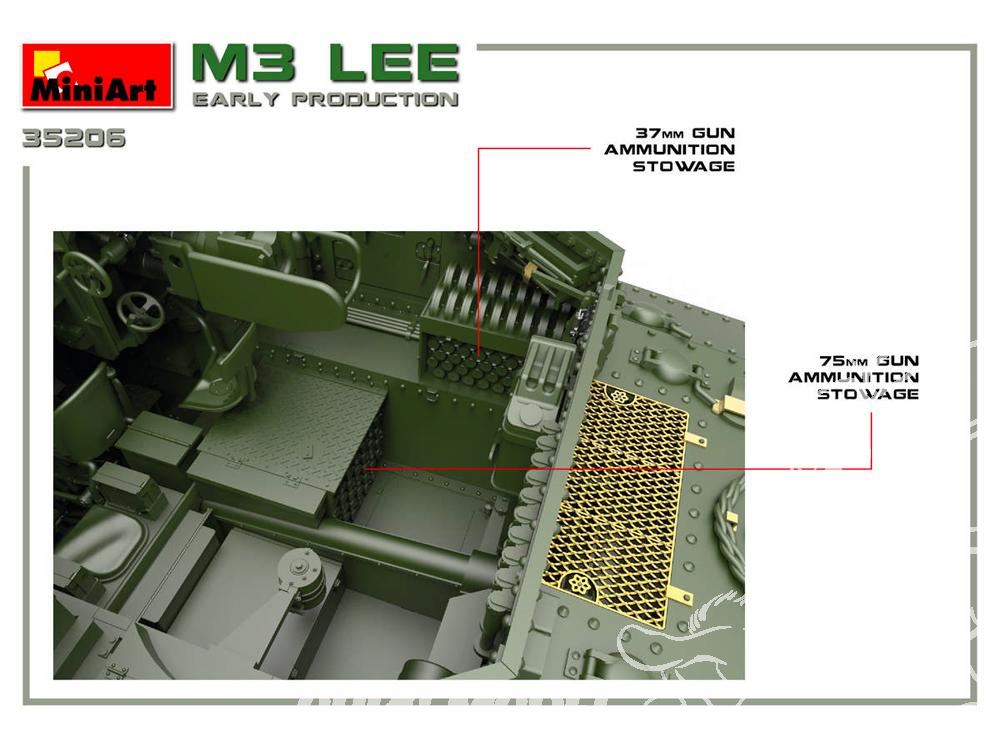 MiniArt

M3 LEE
EARLY PRODUCTION

35206

37MM GUN AMMUNITION STOWAGE

75MM GUN AMMUNITION STOWAGE