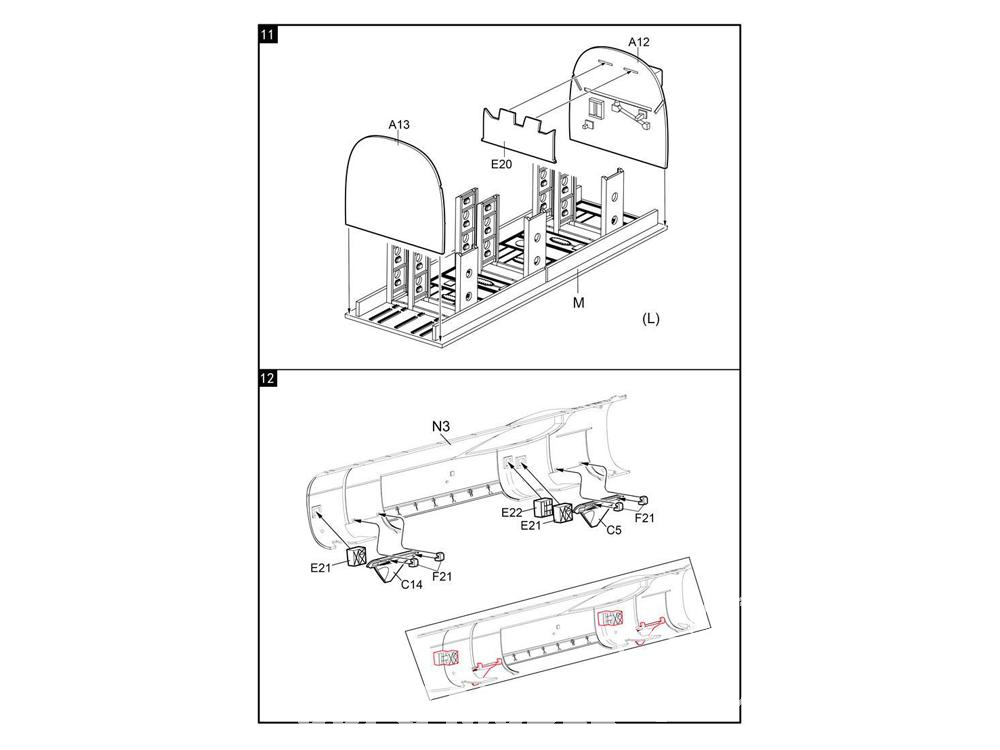 11
A12
A13
E20
M
(L)

12
N3
E22
E21
C5
F21
E21
C14
F21