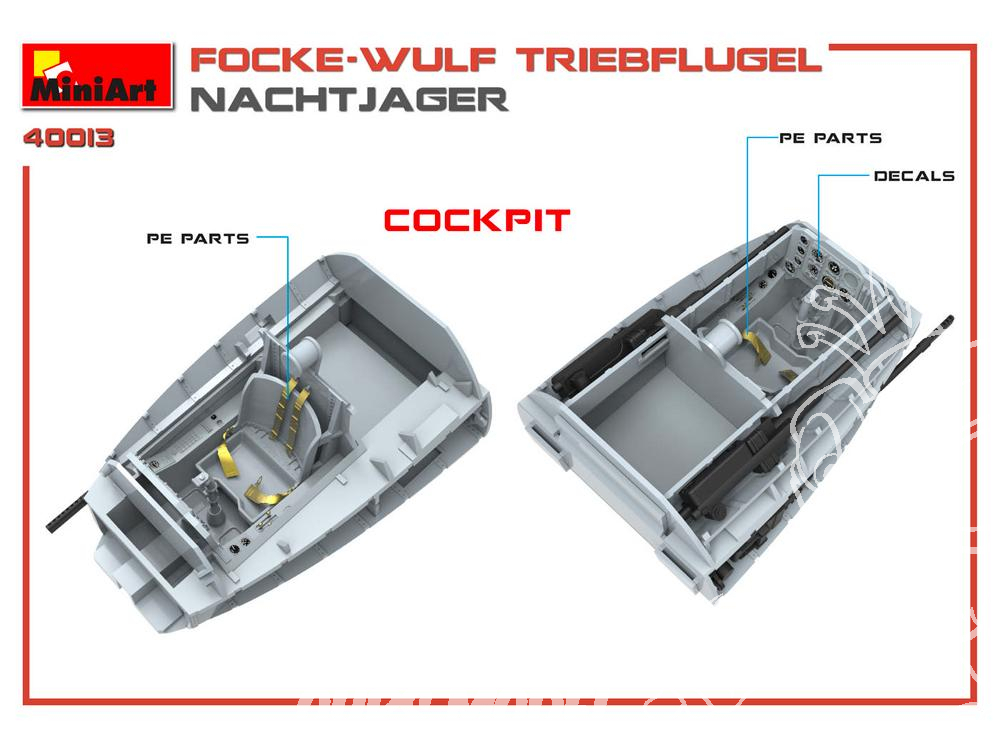 MiniArt

FOCKE-WULF TRIEBFLUGEL
NACHTJAGER

40013

COCKPIT

PE PARTS

PE PARTS

DECALS