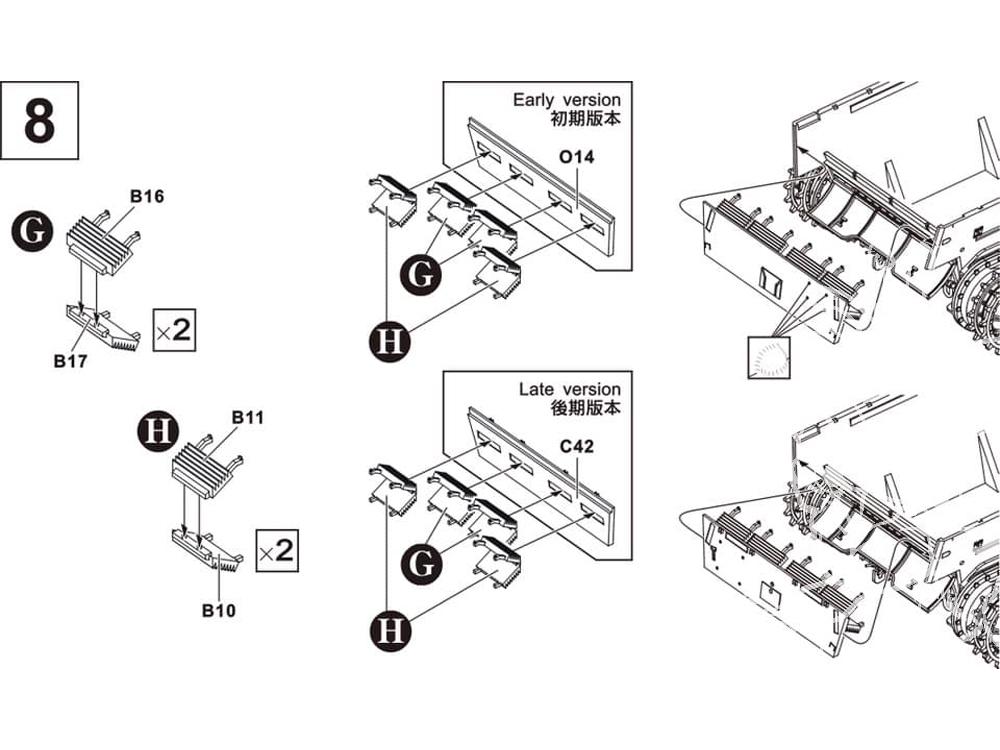 8

G

B16

B17

×2

H

B11

B10

×2

Early version
初期版本

O14

G

H

Late version
後期版本

C42

G

H