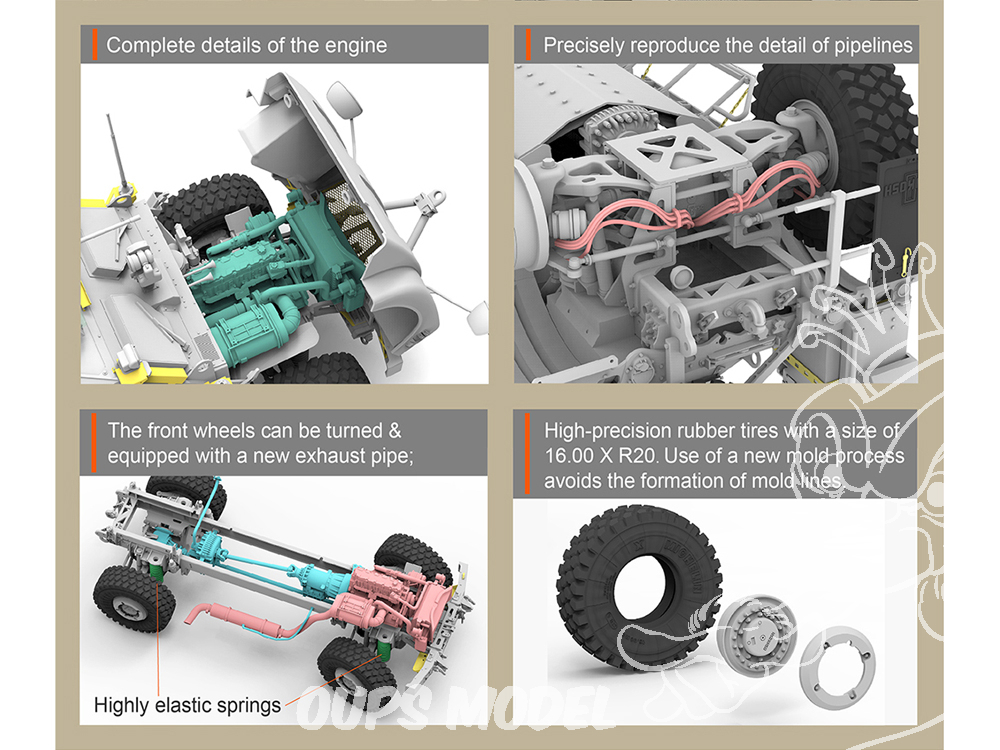 Complete details of the engine

Precisely reproduce the detail of pipelines

The front wheels can be turned & equipped with a new exhaust pipe;

Highly elastic springs

High-precision rubber tires with a size of 16.00 X R20. Use of a new mold process avoids the formation of mold lines

OUPS MODEL