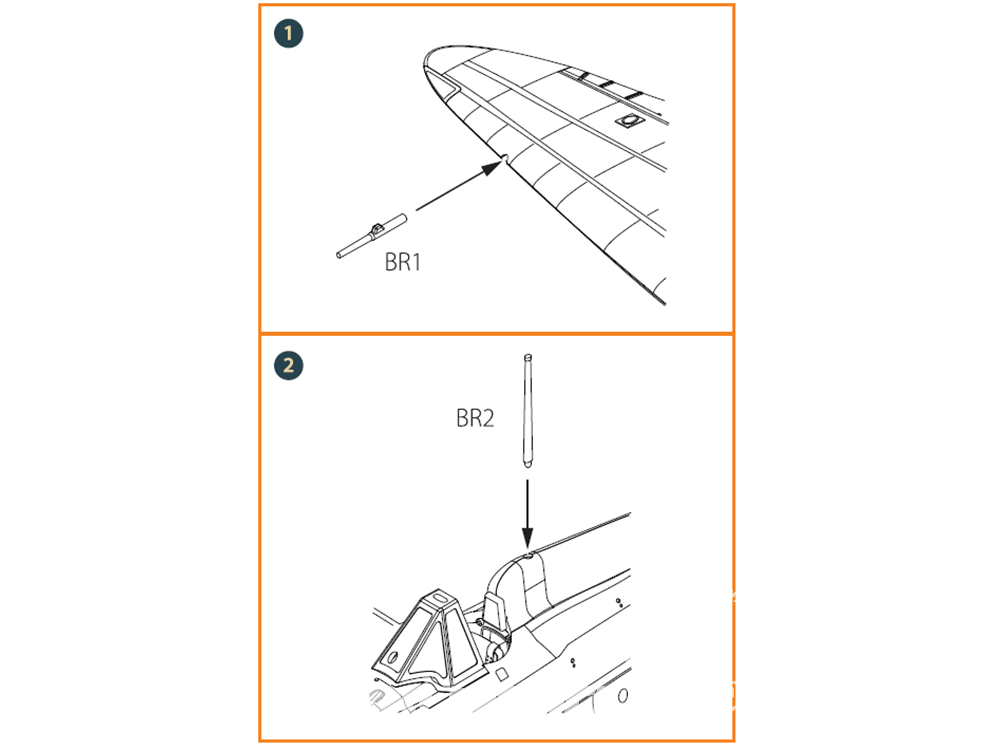 1

BR1

2

BR2