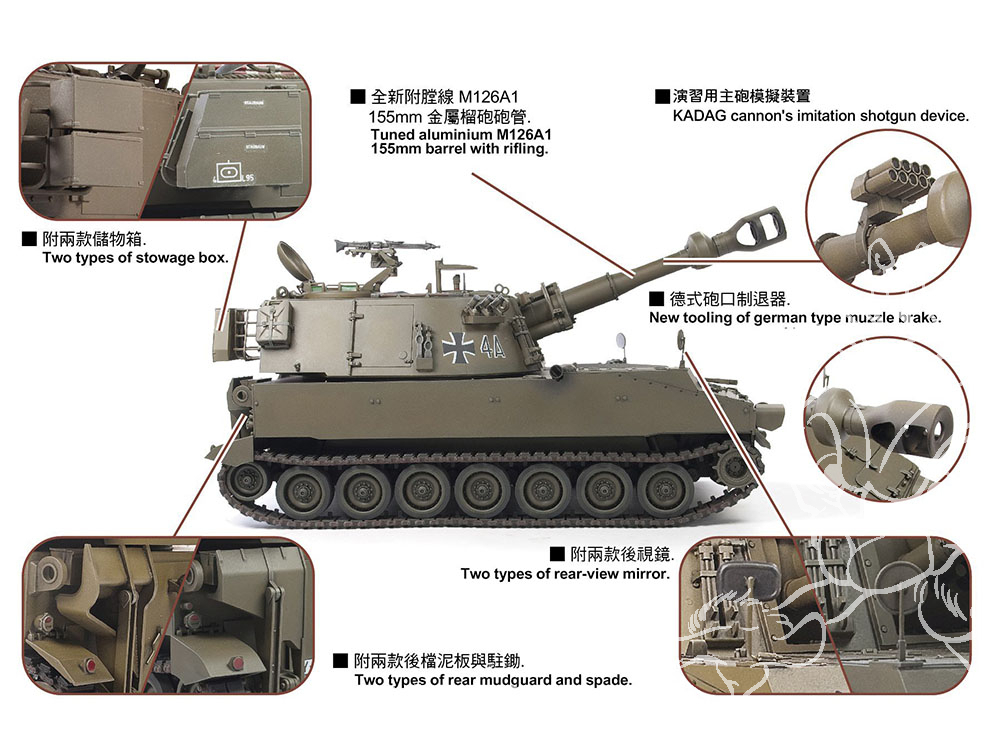 ■ 全新附膛線 M126A1 155mm 金屬榴砲砲管.
Tuned aluminium M126A1 155mm barrel with rifling.

■ 演習用主砲模擬裝置
KADAG cannon's imitation shotgun device.

■ 附兩款儲物箱.
Two types of stowage box.

■ 德式砲口制退器.
New tooling of german type muzzle brake.

4A

■ 附兩款後視鏡.
Two types of rear-view mirror.

■ 附兩款後檔泥板與駐鋤.
Two types of rear mudguard and spade.