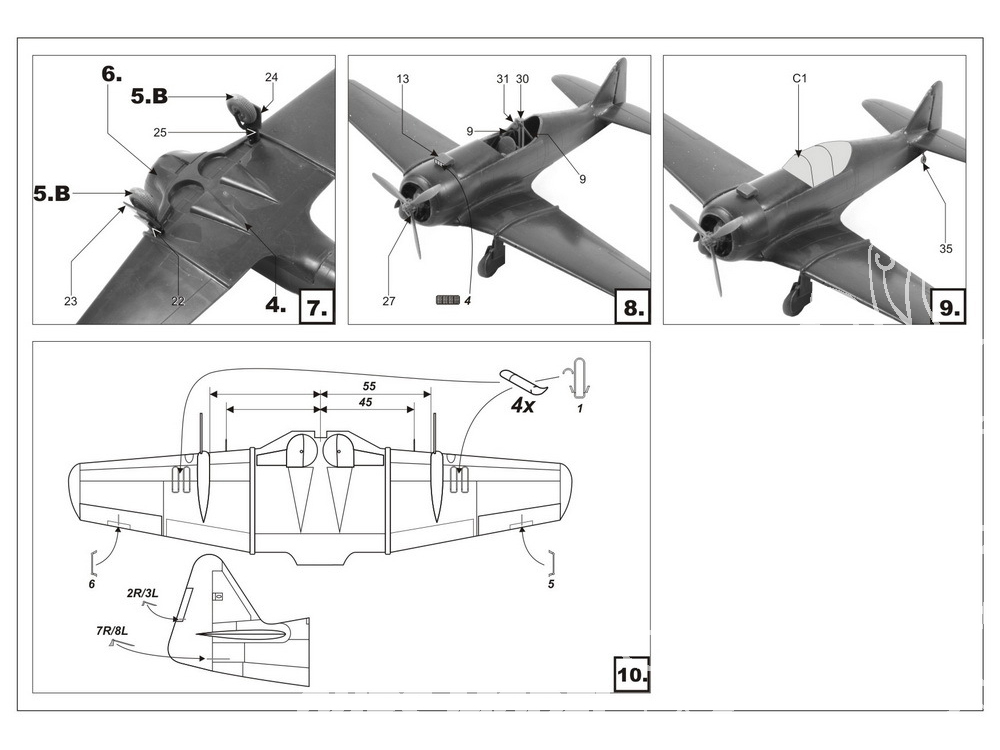 6.
5.B
24
25
5.B
23
22
4.
7.

13
31
30
9
9
27
4
8.

C1
35
9.

55
45
4x
1
6
5
2R/3L
7R/8L
10.