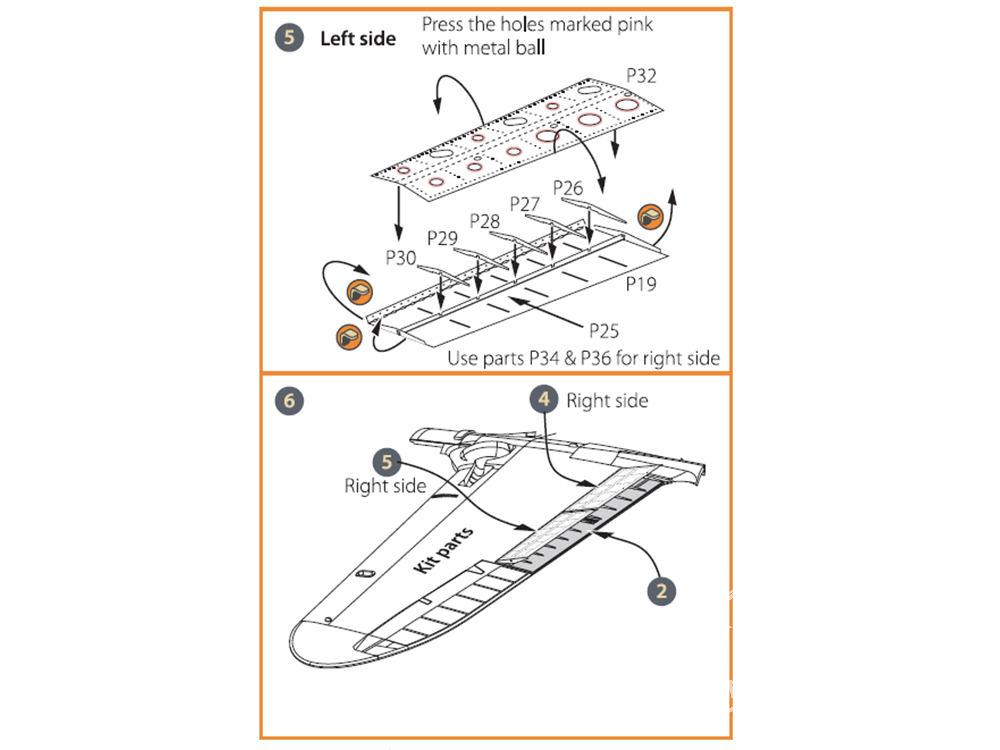 5 Left side Press the holes marked pink with metal ball

P32

P26

P27

P28

P29

P30

P19

P25

Use parts P34 & P36 for right side

6

4 Right side

5 Right side

Kit parts

2