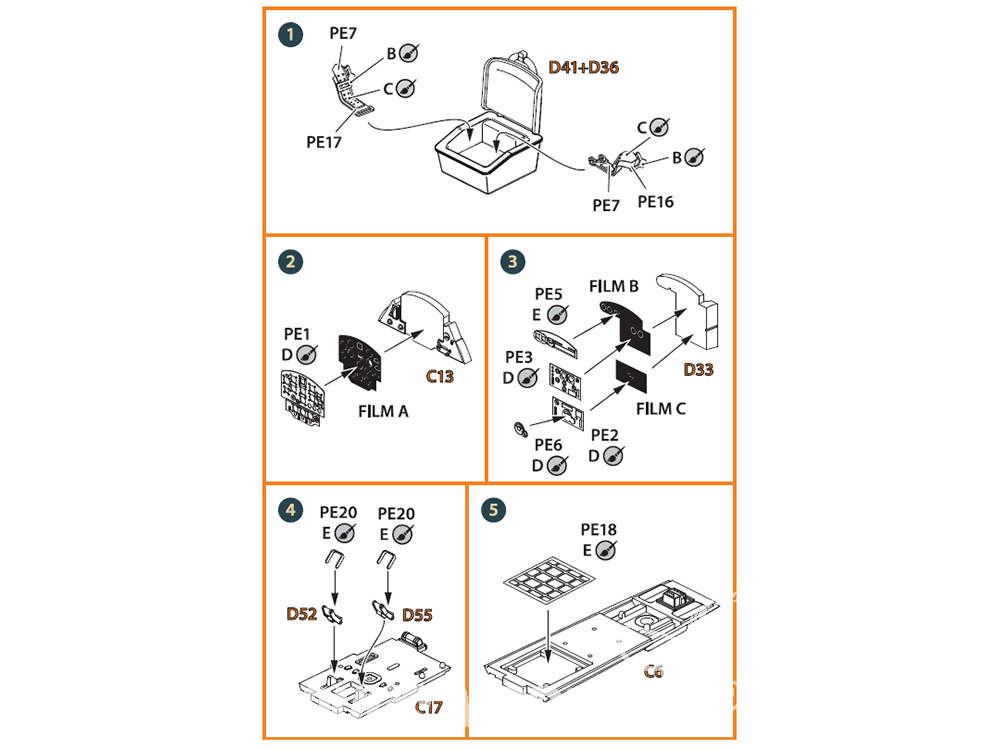 1
PE7
B
C
PE17
D41+D36
C
B
PE7
PE16

2
PE1
D
C13
FILM A

3
PE5
E
FILM B
PE3
D
D33
FILM C
PE6
D
PE2
D

4
PE20
E
PE20
E
D52
D55
C17

5
PE18
E
C6