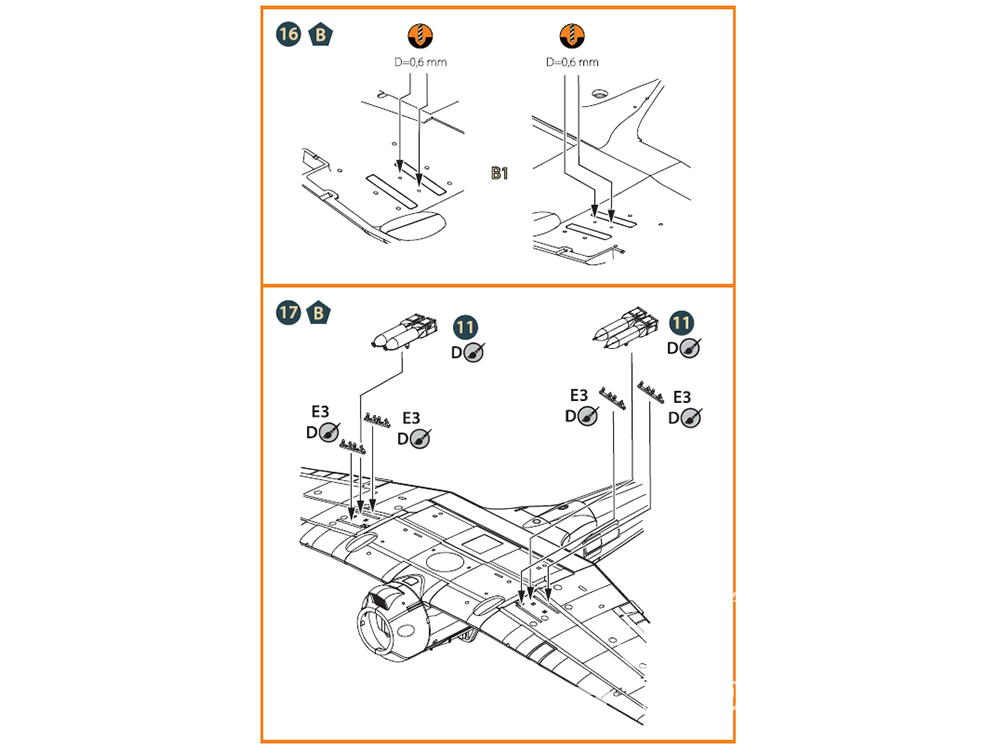 16 B

D=0,6 mm

D=0,6 mm

B1

17 B

11
D

11
D

E3
D

E3
D

E3
D

E3
D