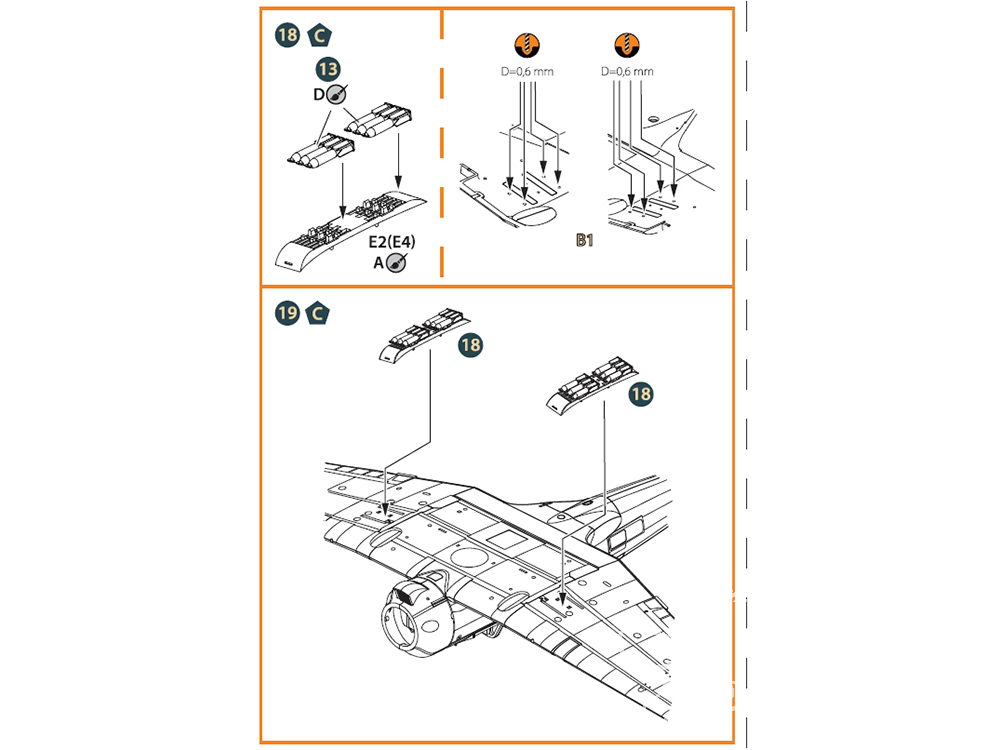 18 C

13

D

E2(E4)

A

D=0,6 mm

D=0,6 mm

B1

19 C

18

18