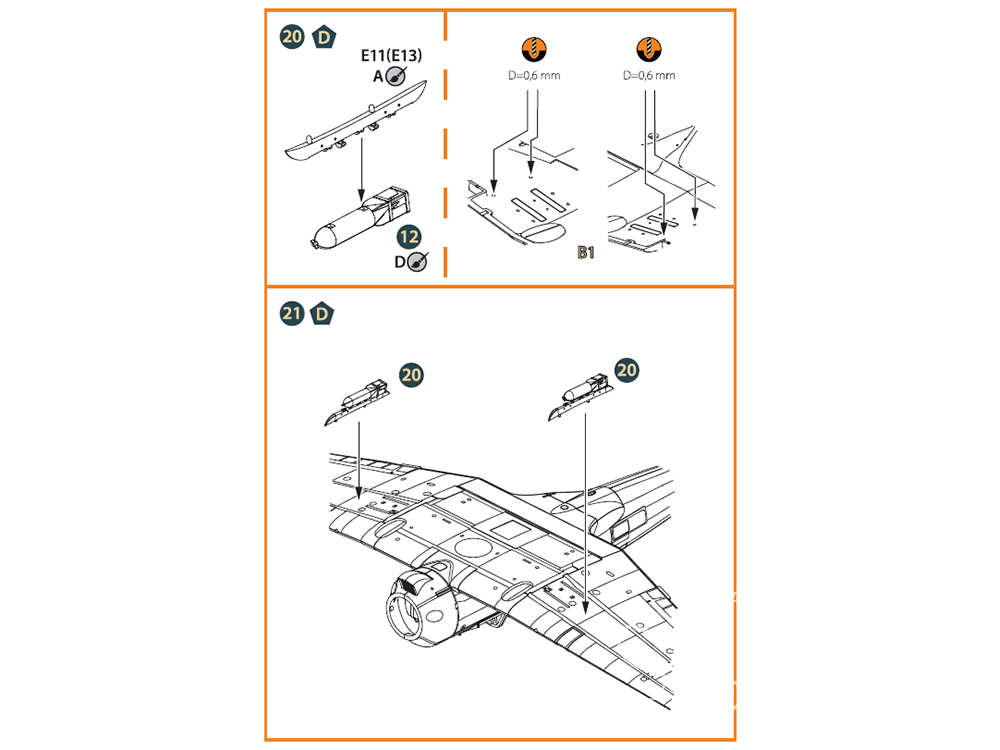 20 D

E11(E13)
A

12
D

D=0,6 mm

D=0,6 mm

B1

21 D

20

20