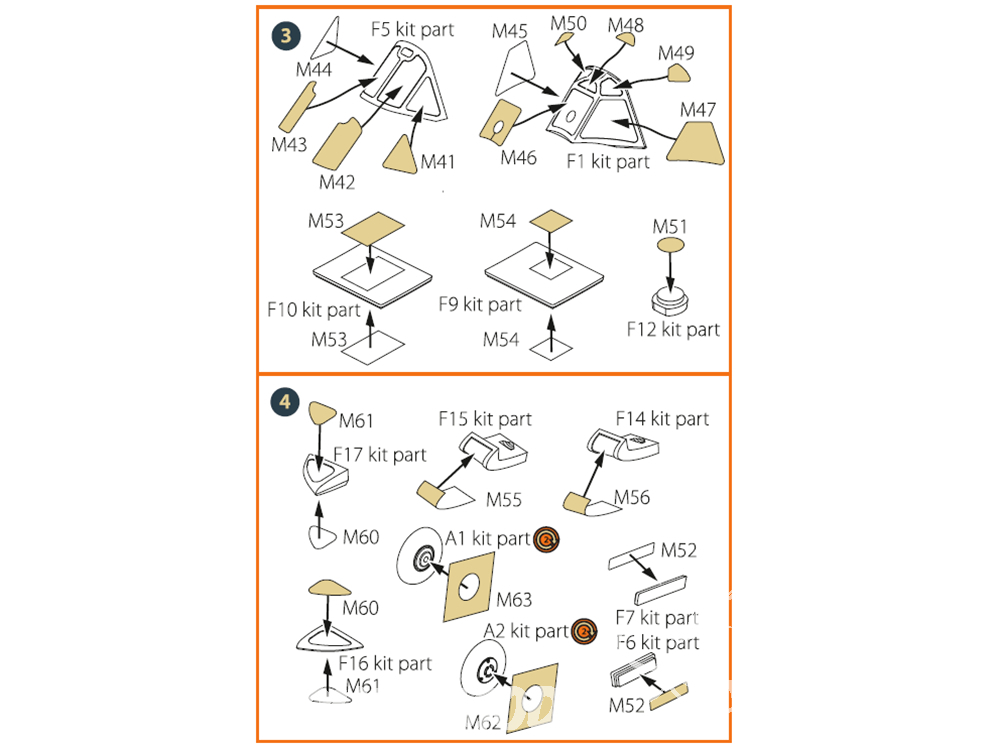 3

F5 kit part
M44
M43
M42
M41
M45
M50
M48
M49
M47
M46
F1 kit part

M53
F10 kit part
M53
M54
F9 kit part
M54
M51
F12 kit part

4

M61
F17 kit part
M60
F15 kit part
M55
F14 kit part
M56
A1 kit part
M63
M52
F7 kit part
F6 kit part
M52
M60
F16 kit part
M61
A2 kit part
M62