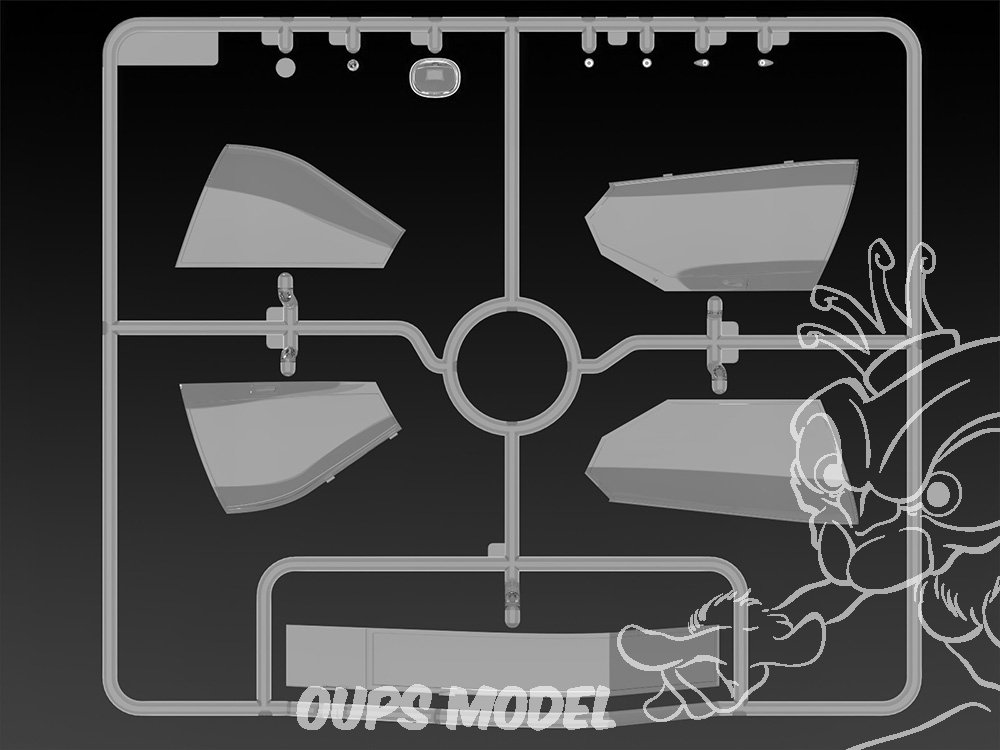 OUPS MODEL