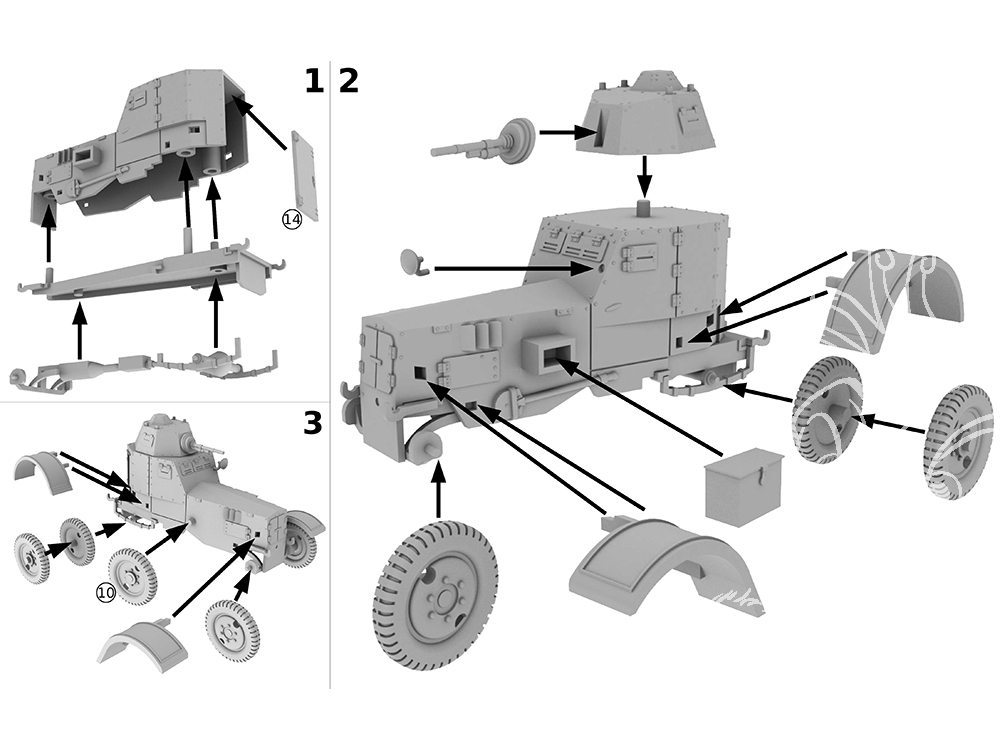 1
14
2
3
10