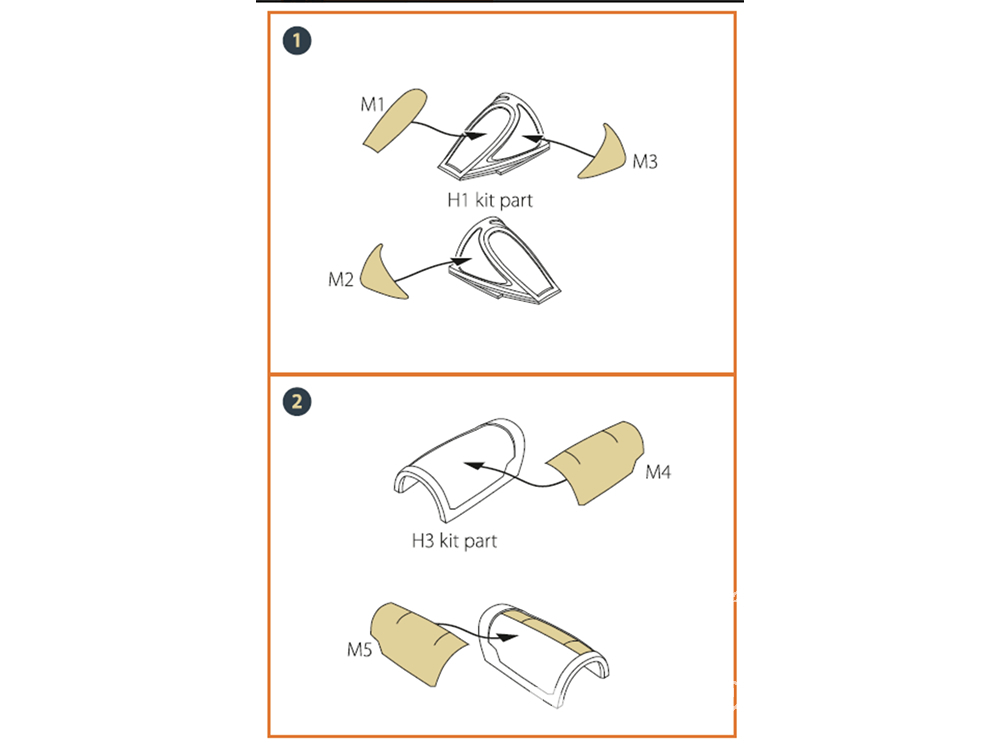 1

M1

M3

H1 kit part

M2

2

M4

H3 kit part

M5