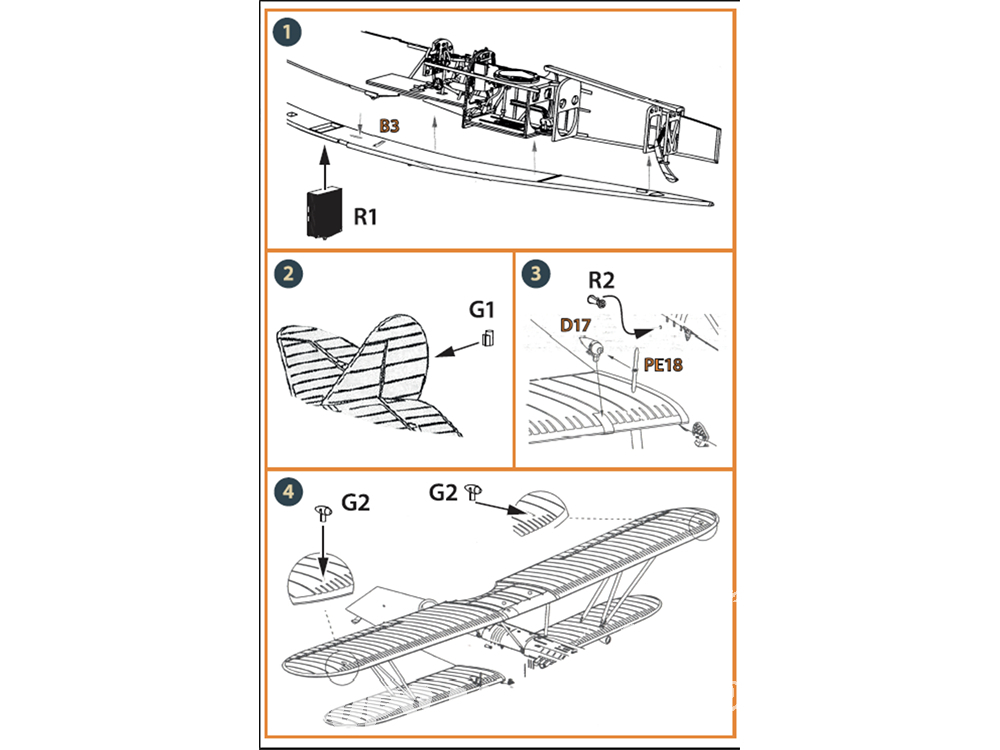 1

B3

R1

2

G1

3

R2

D17

PE18

4

G2

G2