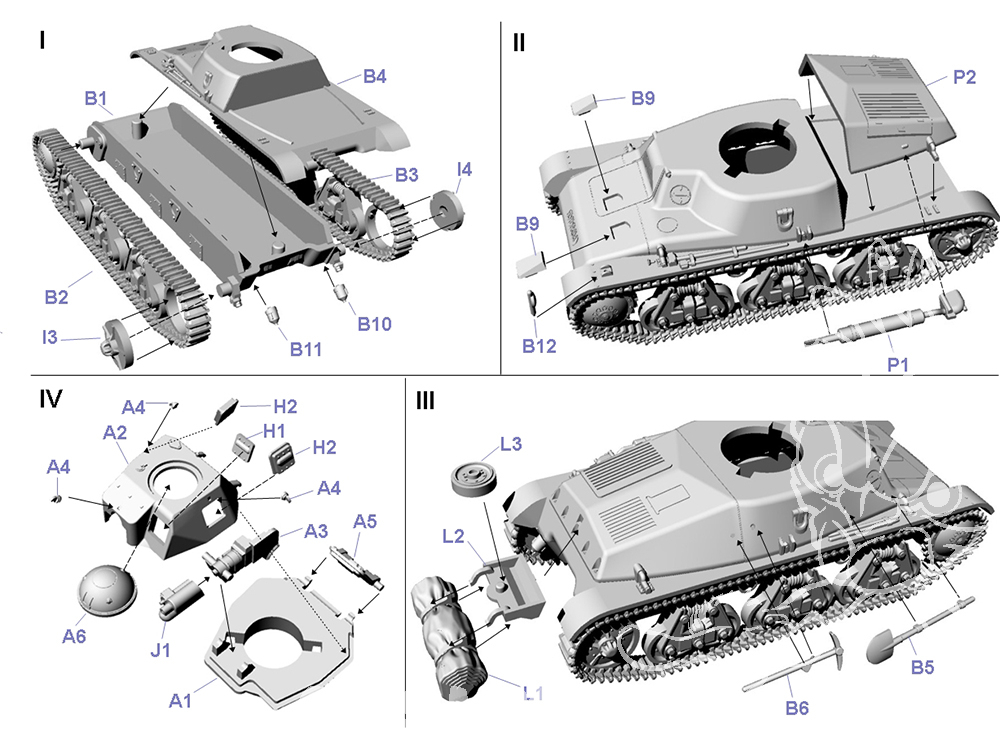 I

B1

B4

B3

I4

B2

I3

B11

B10

II

B9

P2

B9

B12

P1

IV

A4

H2

A2

H1

H2

A4

A4

A3

A5

A6

J1

A1

III

L3

L2

L1

B5

B6