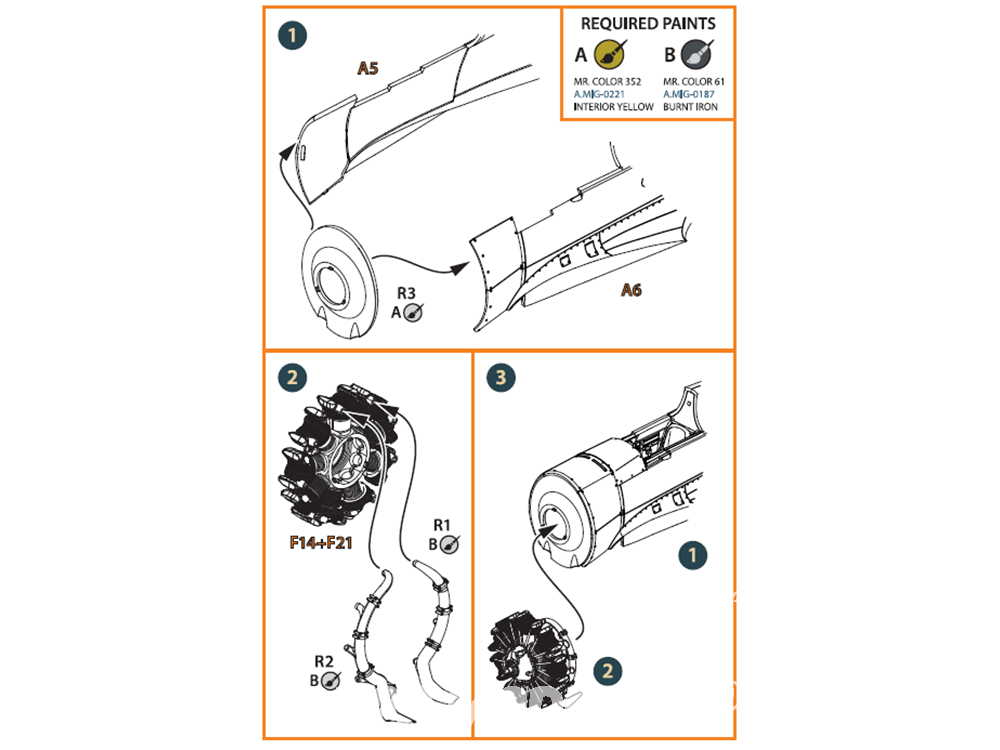 1

REQUIRED PAINTS

A
MR. COLOR 352
A.MIG-0221
INTERIOR YELLOW

B
MR. COLOR 61
A.MIG-0187
BURNT IRON

A5

R3
A

A6

2

F14+F21

R1
B

R2
B

3

1

2