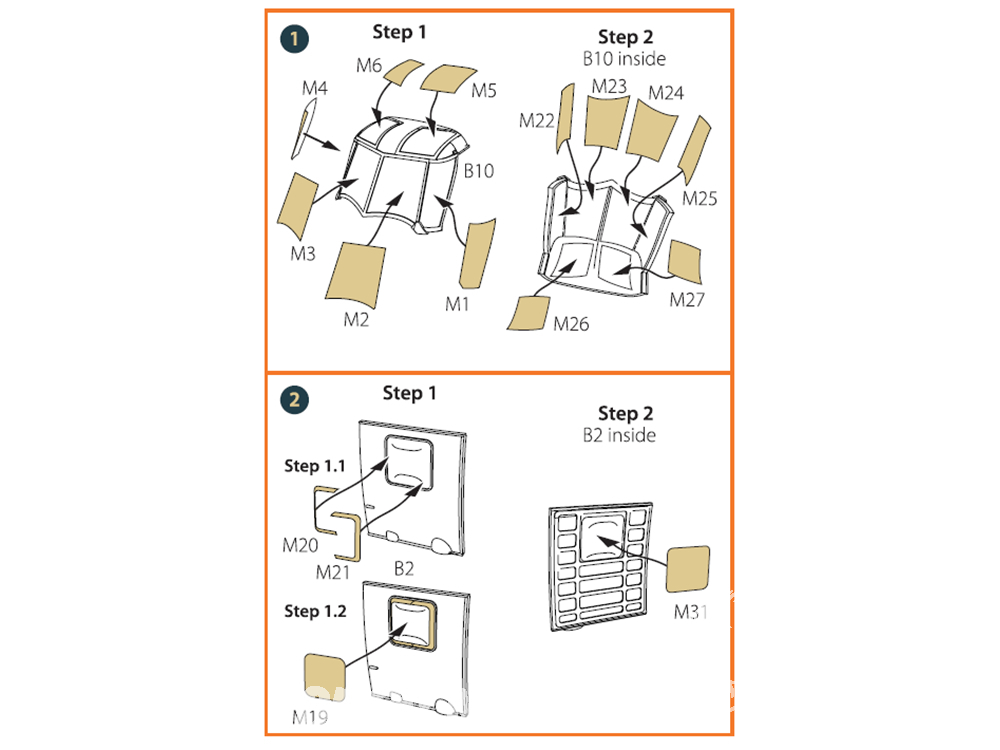 1

Step 1

M6
M5
M4
B10
M3
M2
M1

Step 2
B10 inside

M22
M23
M24
M25
M27
M26

2

Step 1

Step 1.1
M20
M21
B2

Step 1.2
M19

Step 2
B2 inside

M31