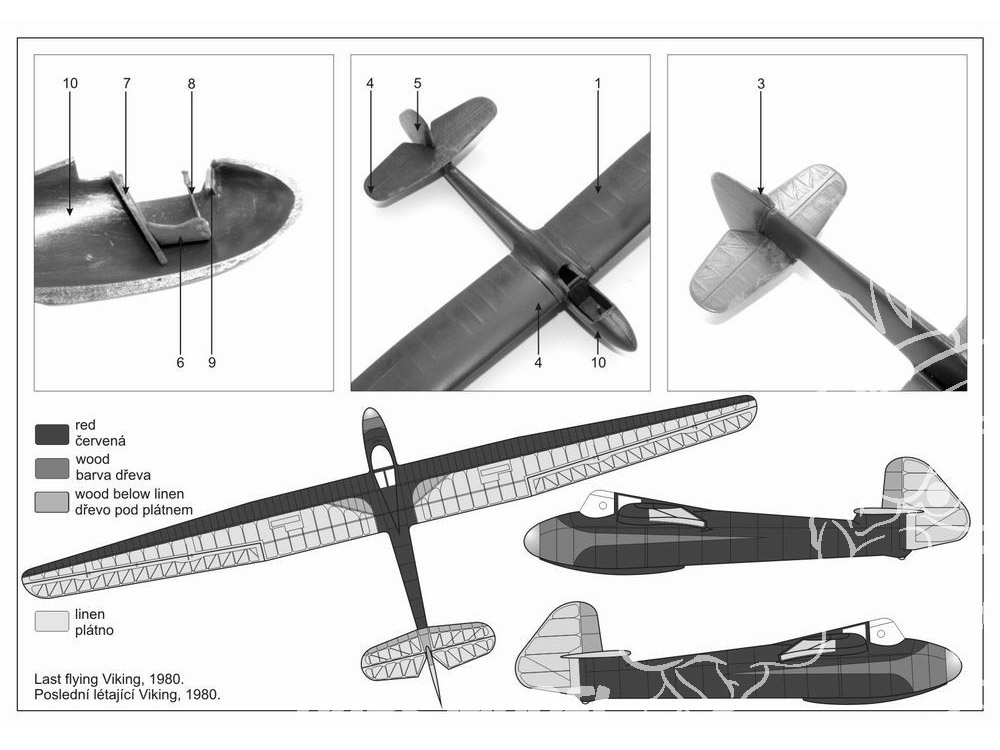 10 7 8

6 9

4 5 1

4 10

3

red
červená

wood
barva dřeva

wood below linen
dřevo pod plátnem

linen
plátno

Last flying Viking, 1980.
Poslední létající Viking, 1980.