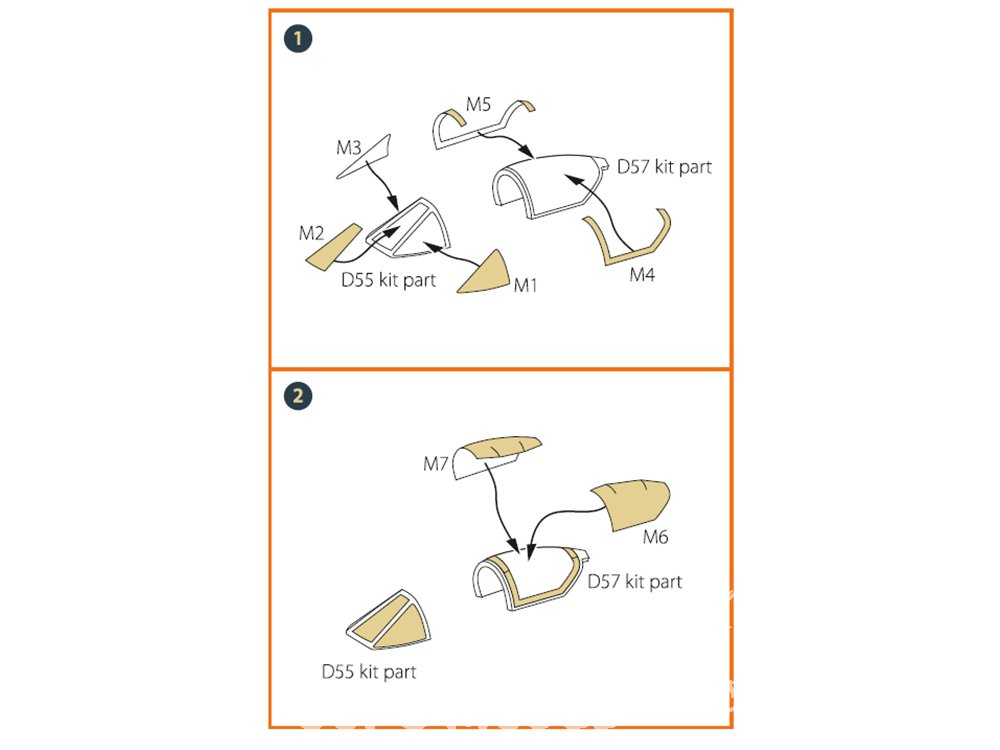 1

M5

M3

D57 kit part

M2

D55 kit part

M1

M4

2

M7

M6

D57 kit part

D55 kit part