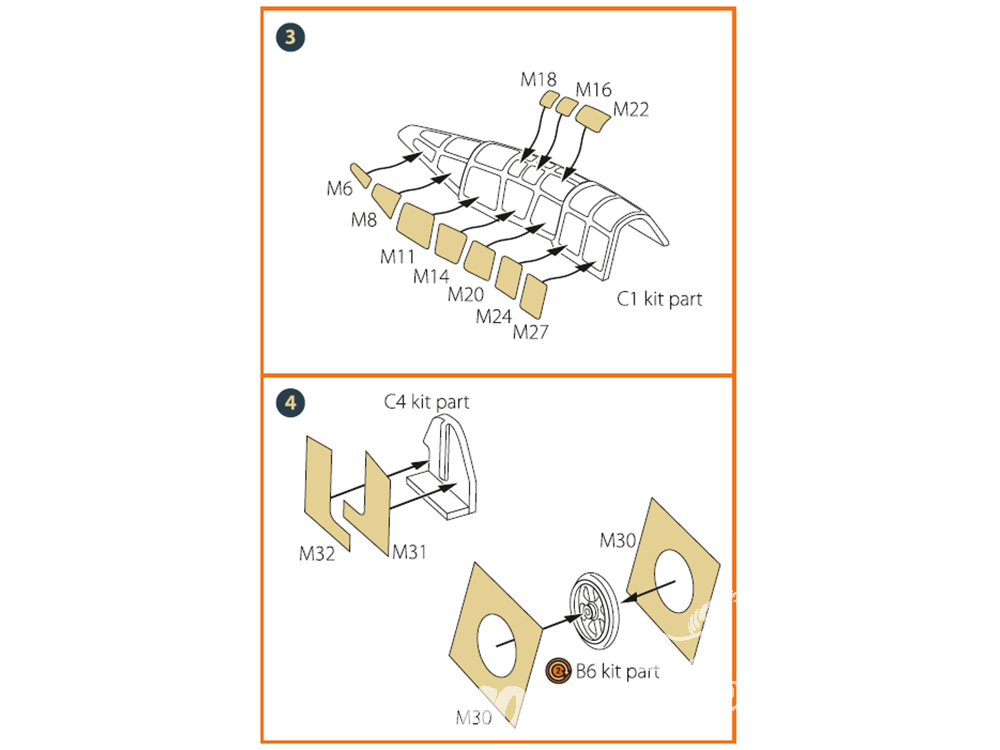 3

M18
M16
M22
M6
M8
M11
M14
M20
M24
M27
C1 kit part

4

C4 kit part
M32
M31
M30
B6 kit part
M30