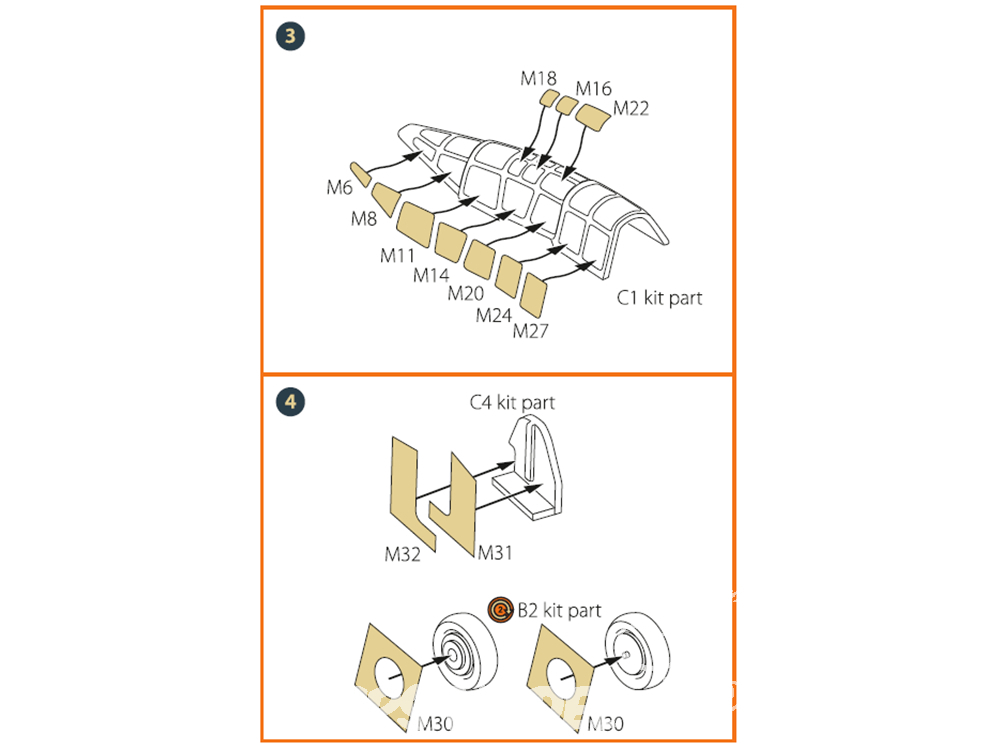 3

M18
M16
M22
M6
M8
M11
M14
M20
M24
M27
C1 kit part

4

C4 kit part
M32
M31
2x
B2 kit part
M30
M30