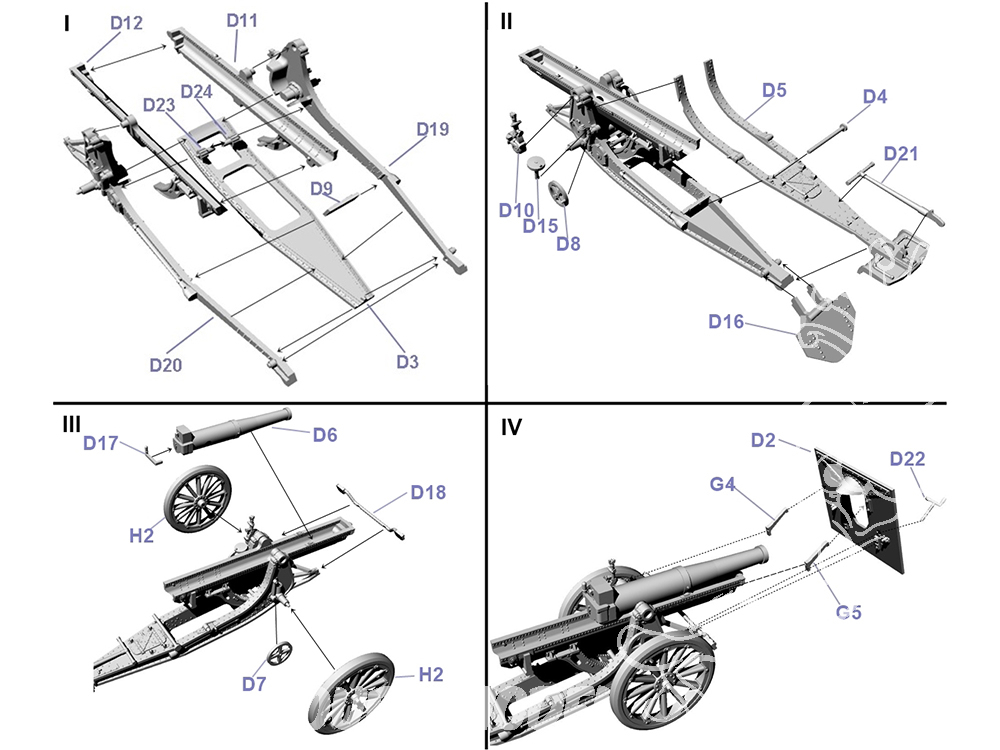 I

D12
D11
D23
D24
D19
D9
D20
D3

II

D5
D4
D21
D10
D15
D8
D16

III

D17
D6
D18
H2
D7
H2

IV

D2
D22
G4
G5