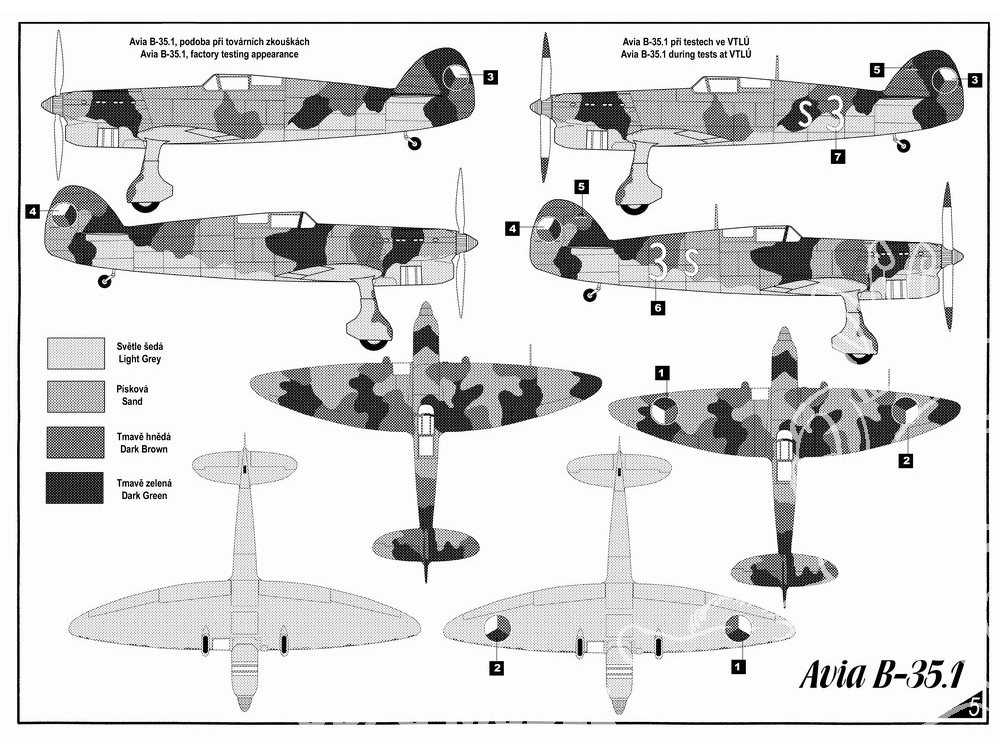 Avia B-35.1, podoba při továrních zkouškách
Avia B-35.1, factory testing appearance

3

4

Avia B-35.1 při testech ve VTLÚ
Avia B-35.1 during tests at VTLÚ

5

3

S 3

7

5

4

3 S

6

Světle šedá
Light Grey

Písková
Sand

Tmavě hnědá
Dark Brown

Tmavě zelená
Dark Green

1

2

2

1

Avia B-35.1

5