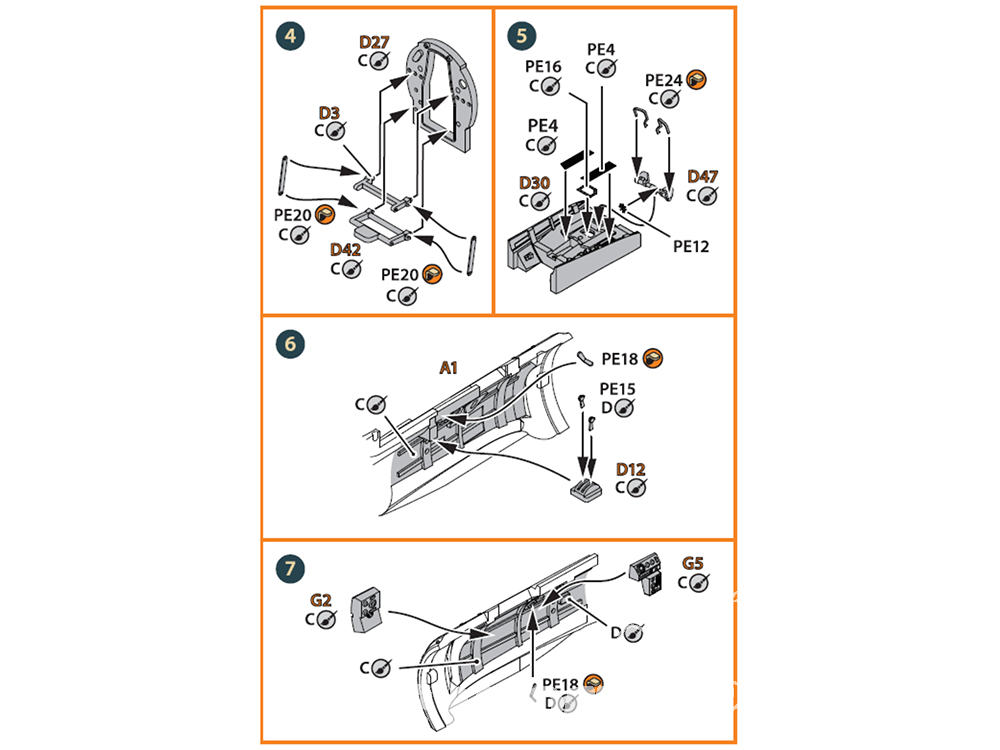 4

D27
C

D3
C

PE20
C

D42
C

PE20
C

5

PE16
C

PE4
C

PE24
C

PE4
C

D30
C

D47
C

PE12

6

A1

C

PE18

PE15
D

D12
C

7

G2
C

G5
C

D

C

PE18
D