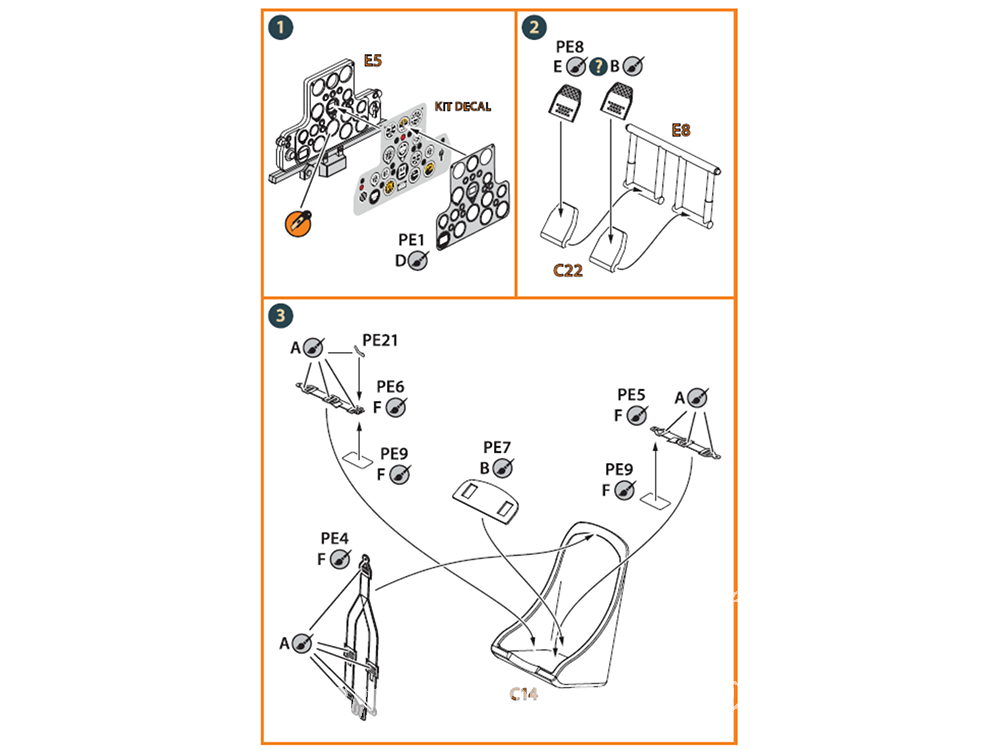 1

E5

KIT DECAL

PE1
D

2

PE8
E ? B

E8

C22

3

A
PE21

PE6
F

PE9
F

PE7
B

PE5
F

A

PE9
F

PE4
F

A

C14