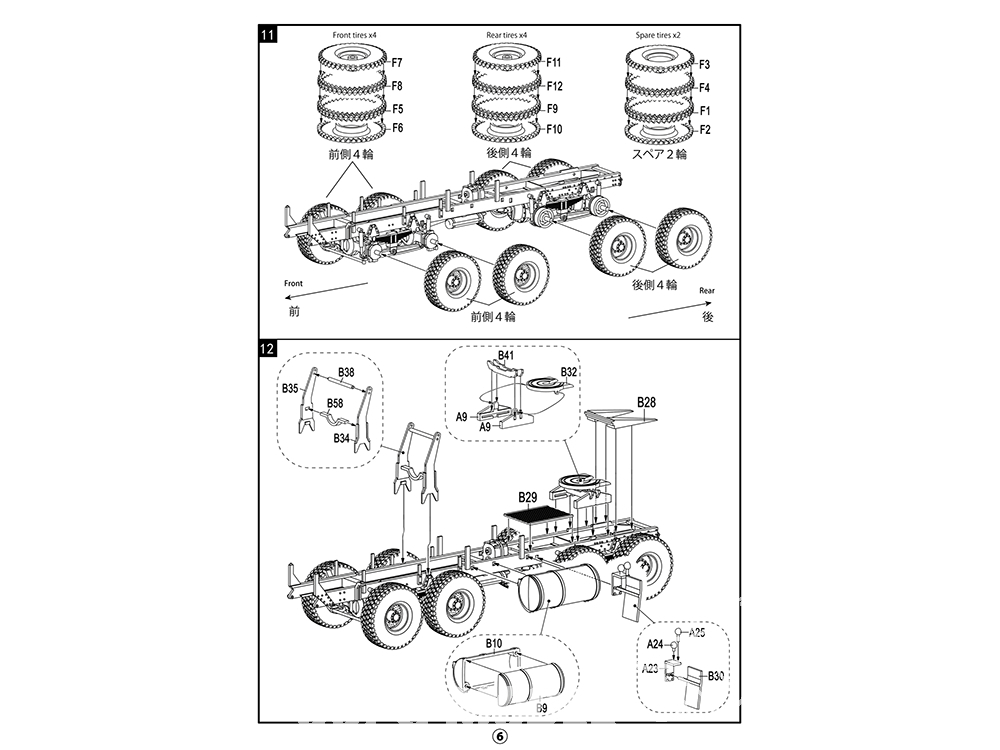 11

Front tires x4
F7
F8
F5
F6
前側4輪

Rear tires x4
F11
F12
F9
F10
後側4輪

Spare tires x2
F3
F4
F1
F2
スペア2輪

Front
前
前側4輪
後側4輪
Rear
後

12

B35
B38
B58
B34

B41
B32
A9
A9

B28
B29

B10
B9

A24
A25
A23
B30

6