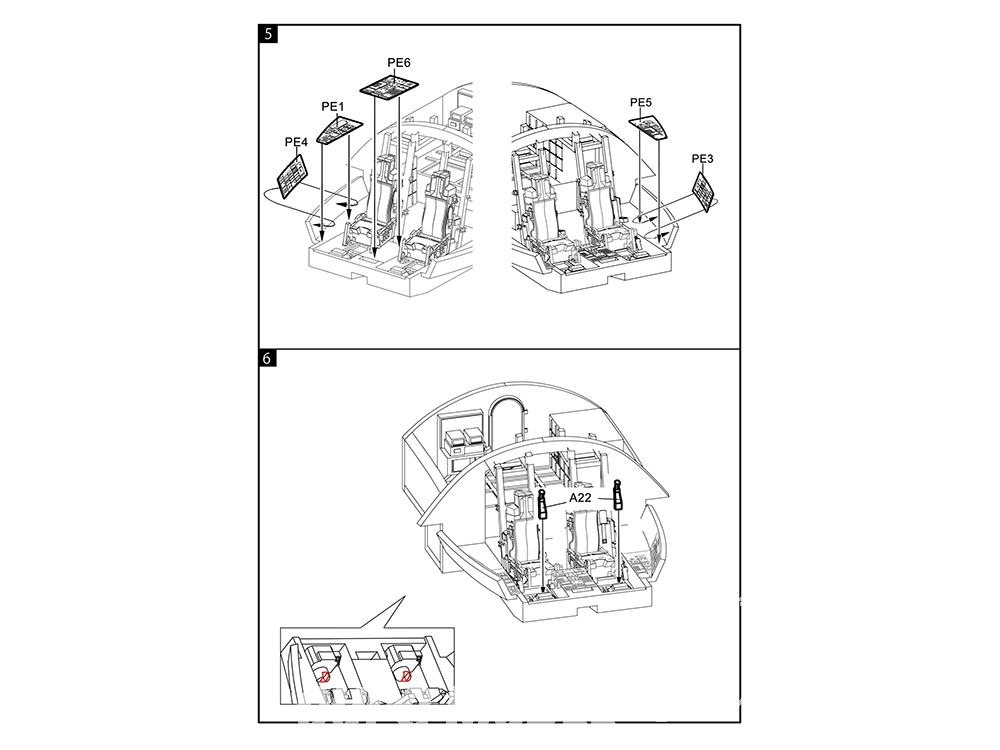 5

PE6

PE1

PE4

PE5

PE3

6

A22