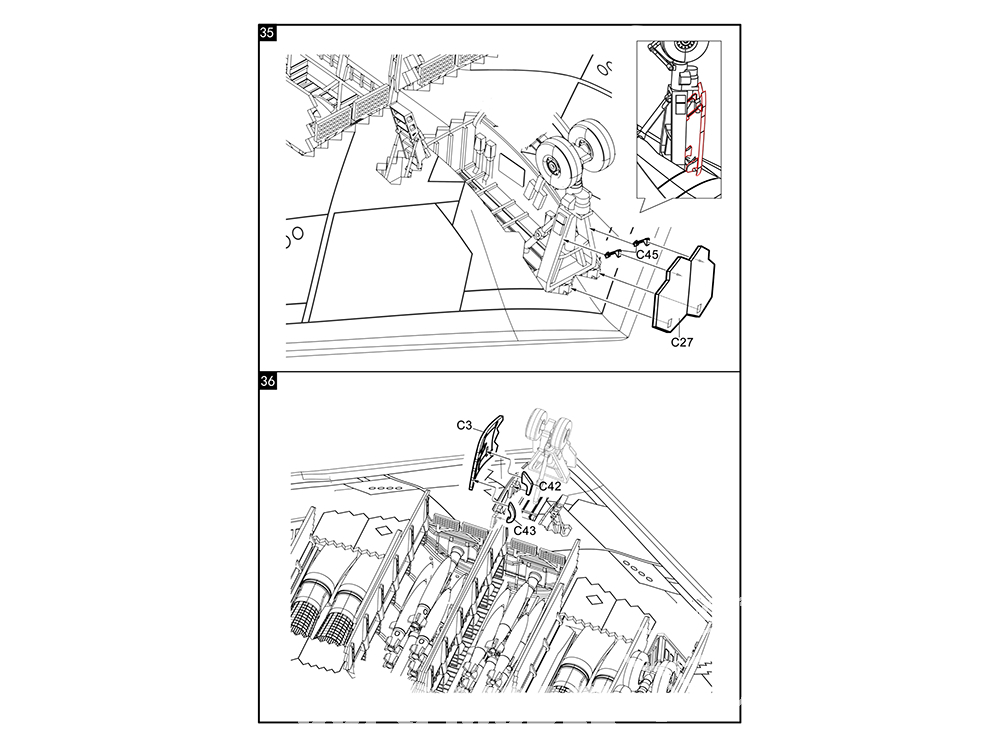 35

C45

C27

36

C3

C42

C43