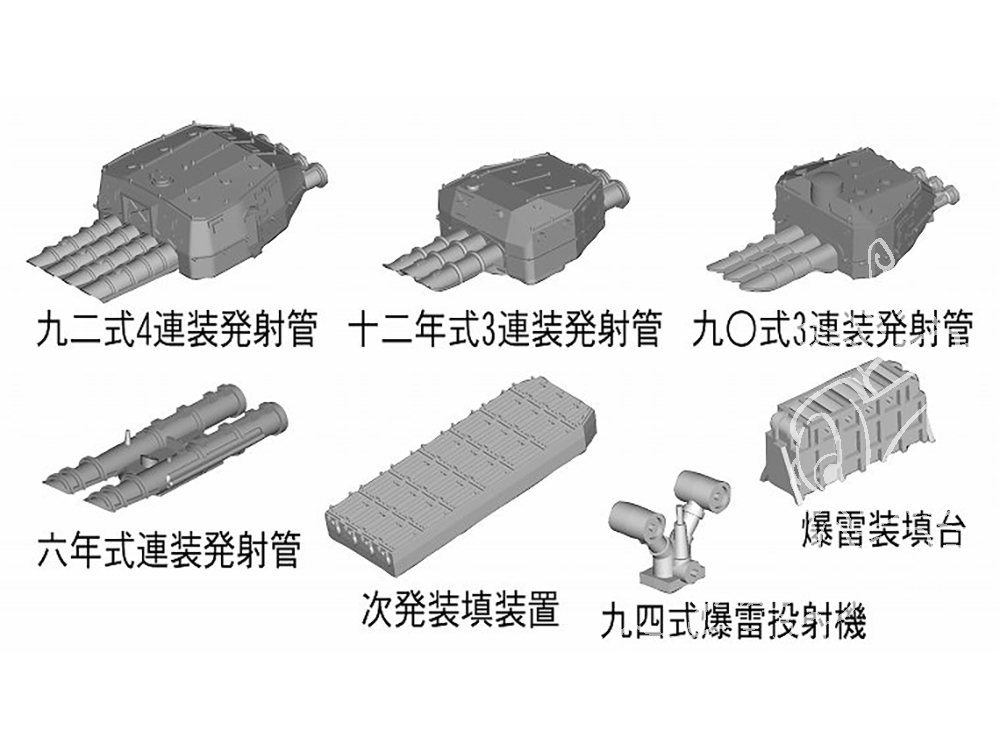 九二式4連装発射管

十二年式3連装発射管

九〇式3連装発射管

六年式連装発射管

次発装填装置

九四式爆雷投射機

爆雷装填台