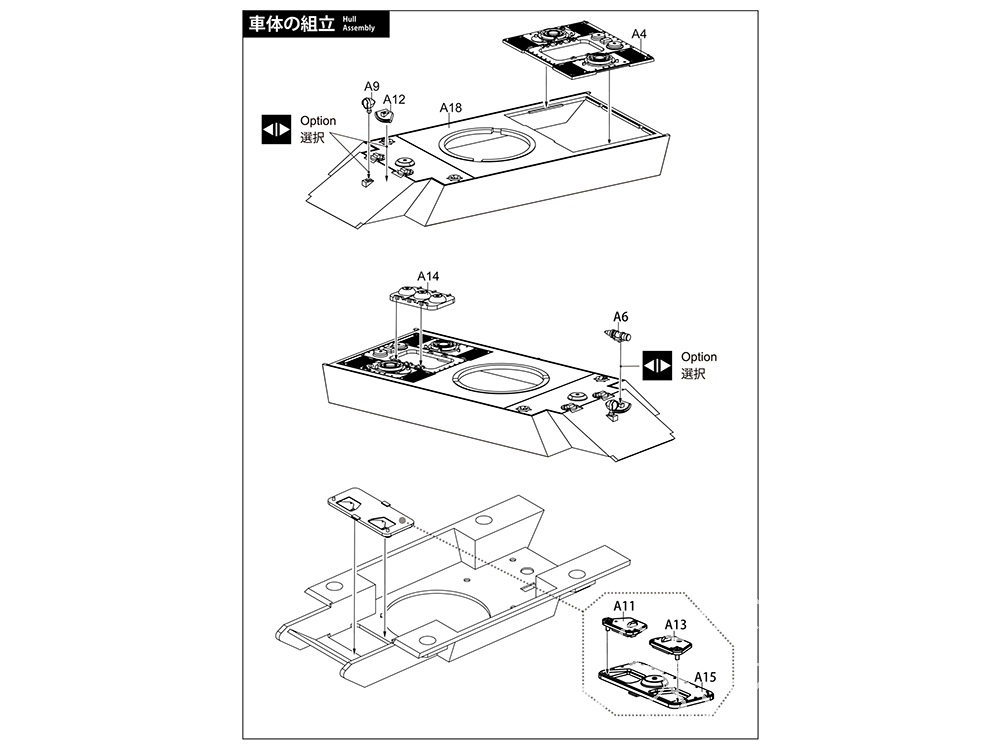 車体の組立 Hull Assembly

A4

A9

A12

A18

Option
選択

A14

A6

Option
選択

A11

A13

A15