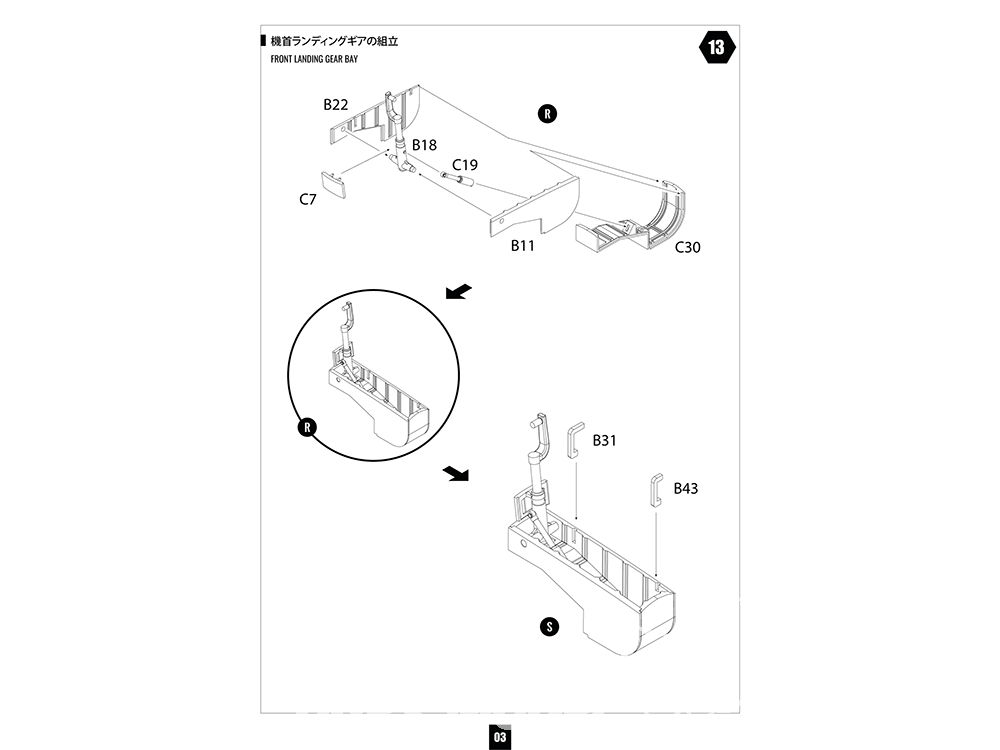 機首ランディングギアの組立
FRONT LANDING GEAR BAY

13

B22
R
B18
C19
C7
B11
C30

R

B31
B43

S

03