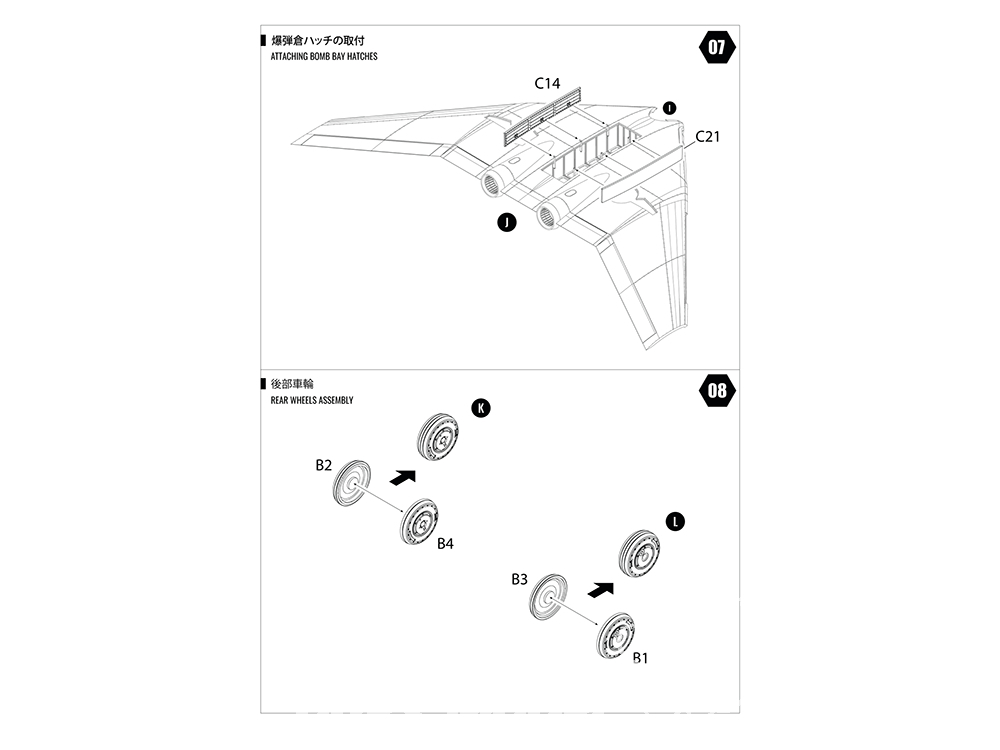 爆弾倉ハッチの取付
ATTACHING BOMB BAY HATCHES

07

C14
I
C21
J

後部車輪
REAR WHEELS ASSEMBLY

08

K
B2
B4

L
B3
B1