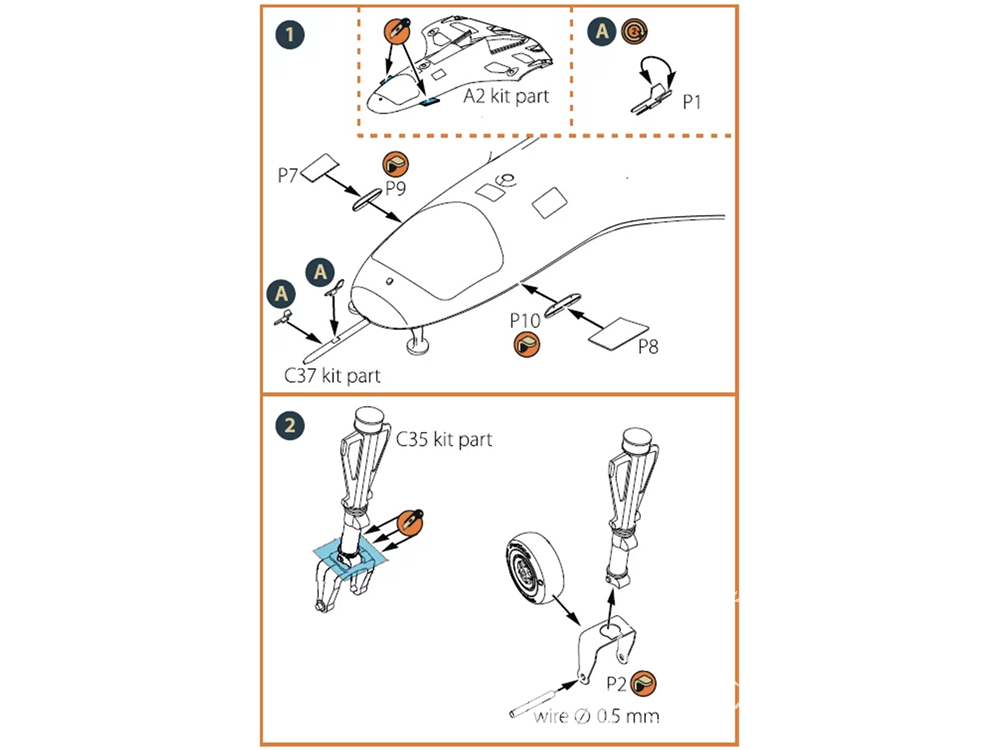 1

A2 kit part

A

P1

P7

P9

A

A

P10

P8

C37 kit part

2

C35 kit part

P2

wire ∅ 0.5 mm