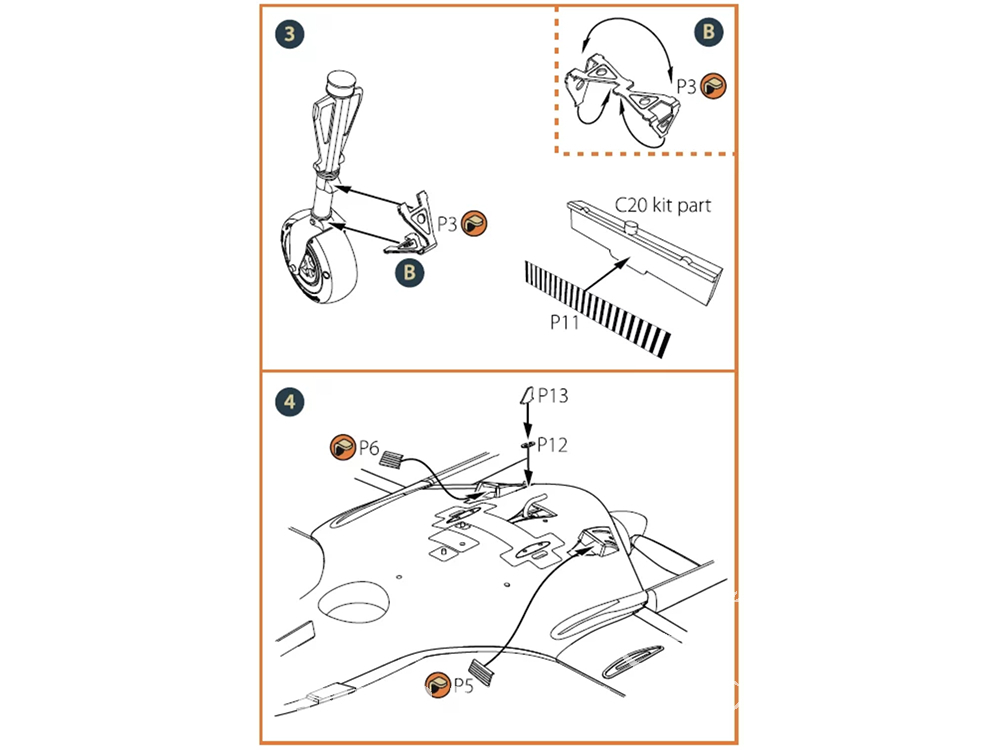 3

B

P3

P3

B

C20 kit part

P11

4

P13

P12

P6

P5