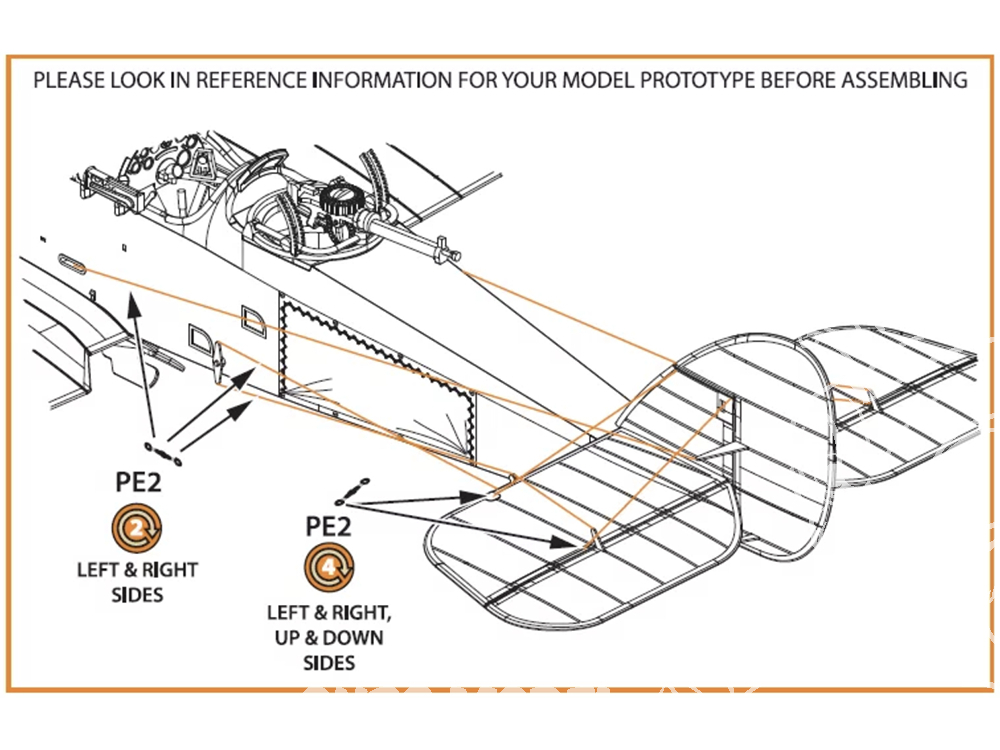 PLEASE LOOK IN REFERENCE INFORMATION FOR YOUR MODEL PROTOTYPE BEFORE ASSEMBLING

PE2

2

LEFT & RIGHT SIDES

PE2

4

LEFT & RIGHT, UP & DOWN SIDES