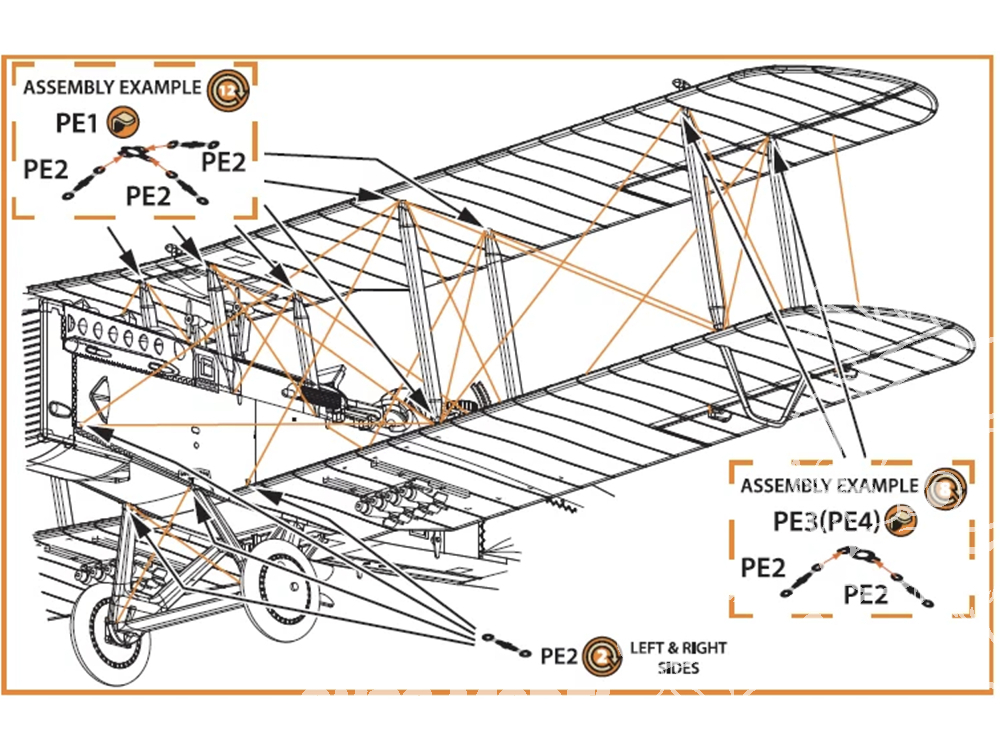 ASSEMBLY EXAMPLE 12

PE1

PE2

PE2

PE2

ASSEMBLY EXAMPLE

PE3(PE4)

PE2

PE2

PE2 LEFT & RIGHT SIDES