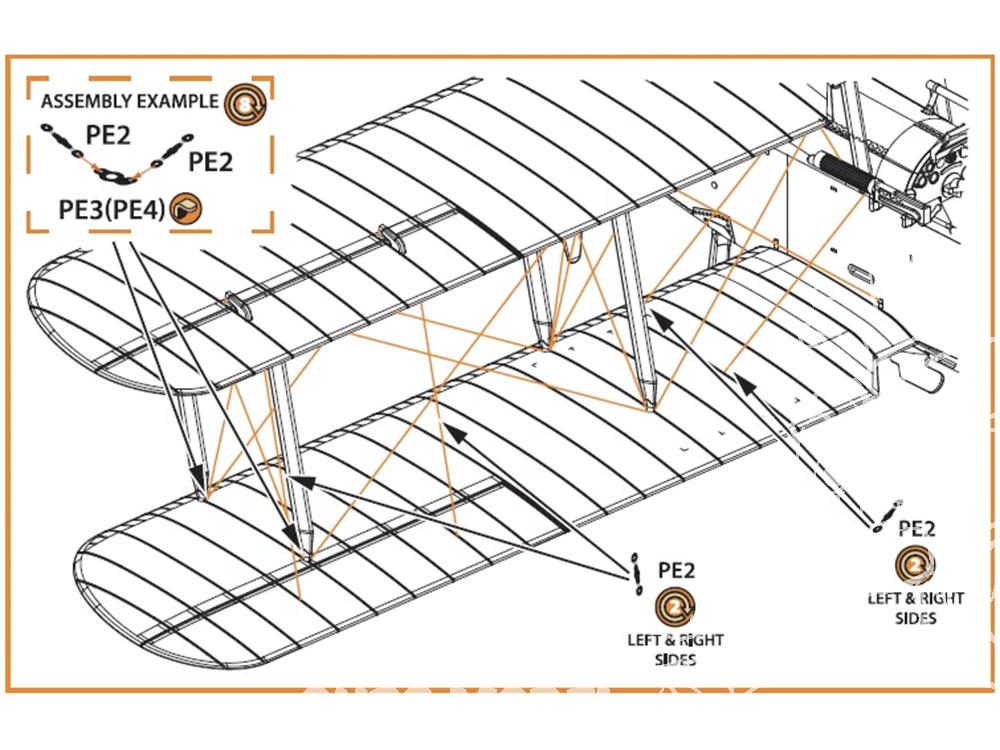 ASSEMBLY EXAMPLE 8

PE2

PE2

PE3(PE4)

PE2

2

LEFT & RIGHT SIDES

PE2

2

LEFT & RIGHT SIDES